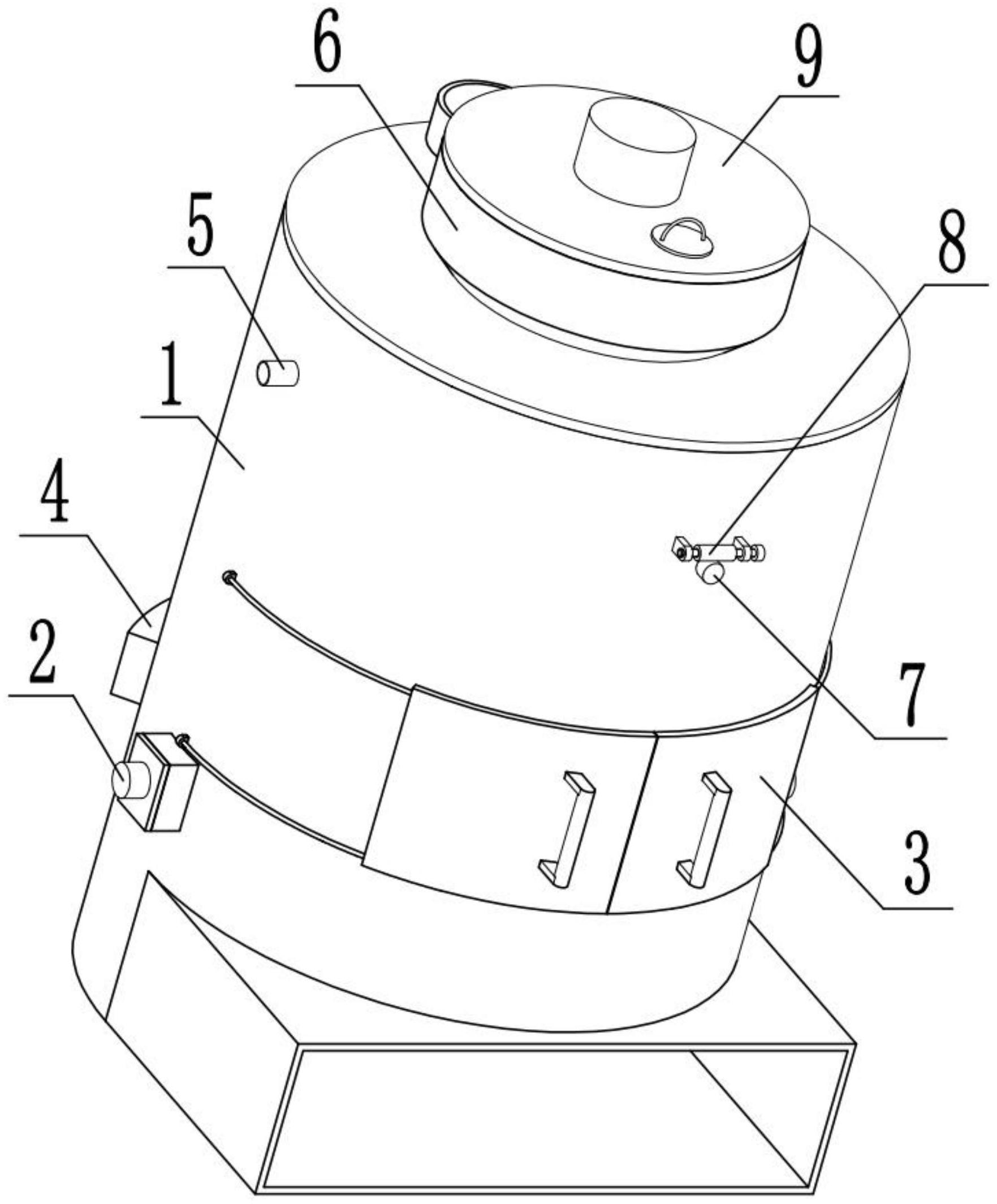 6
9
5
8
1
4
2
7
3