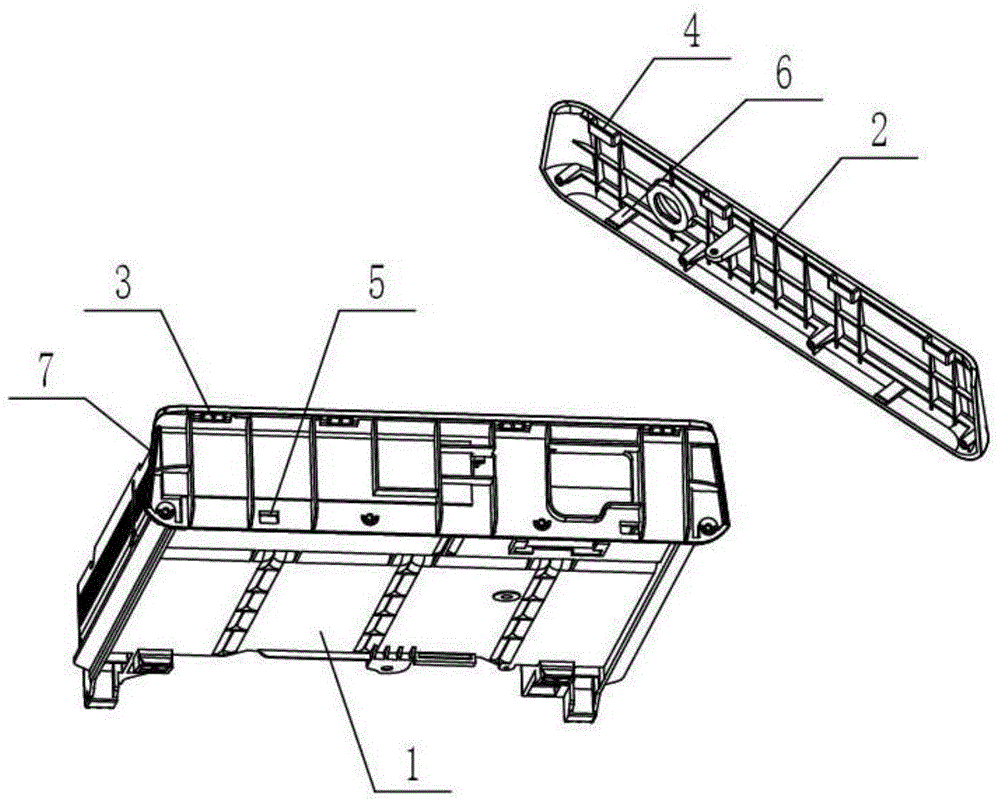 4
6
2
3
5
7
1