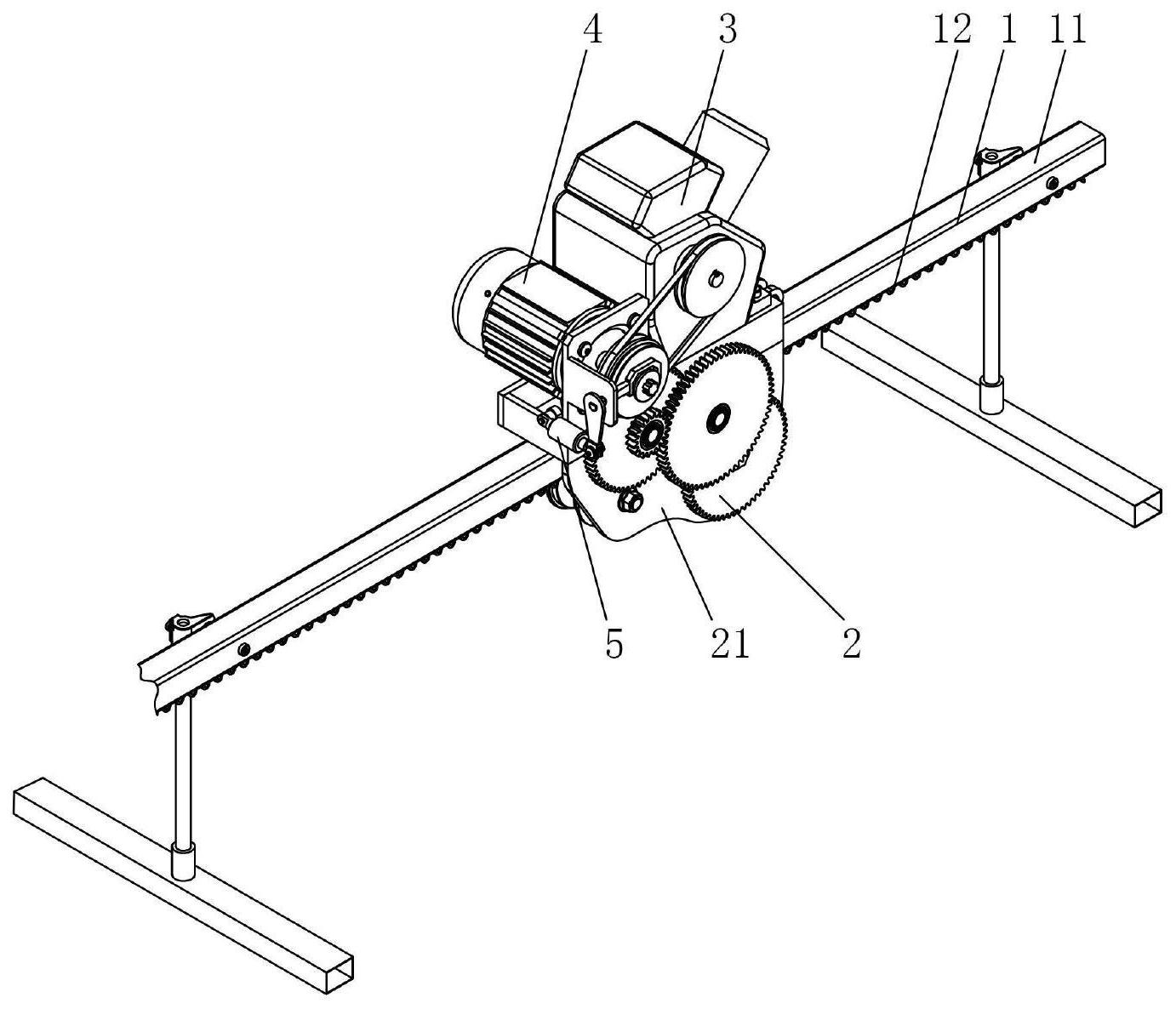 4 3 12 1 11

5 21 2