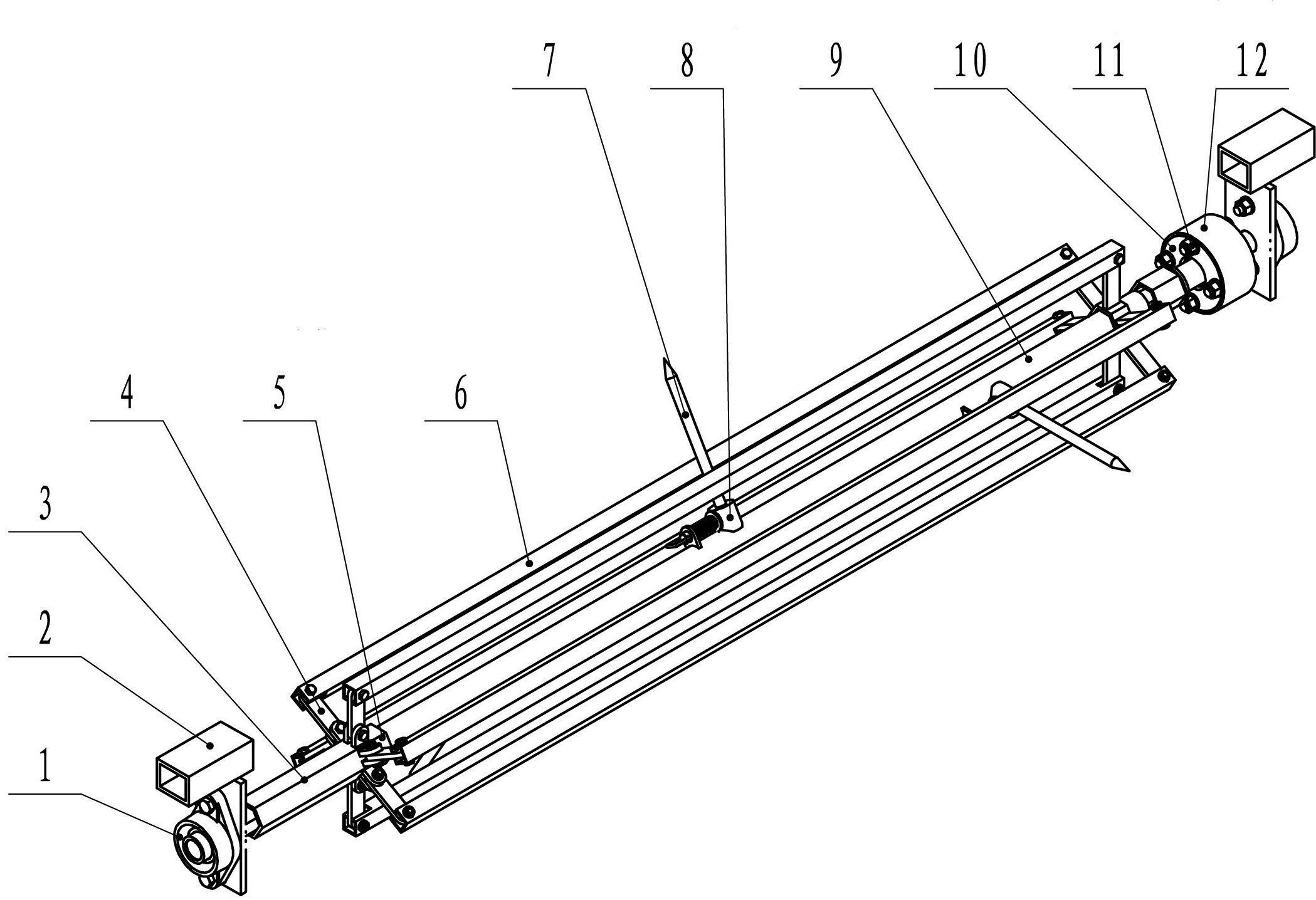 7
8
9
10
11
12
4
5
6
3
2
1