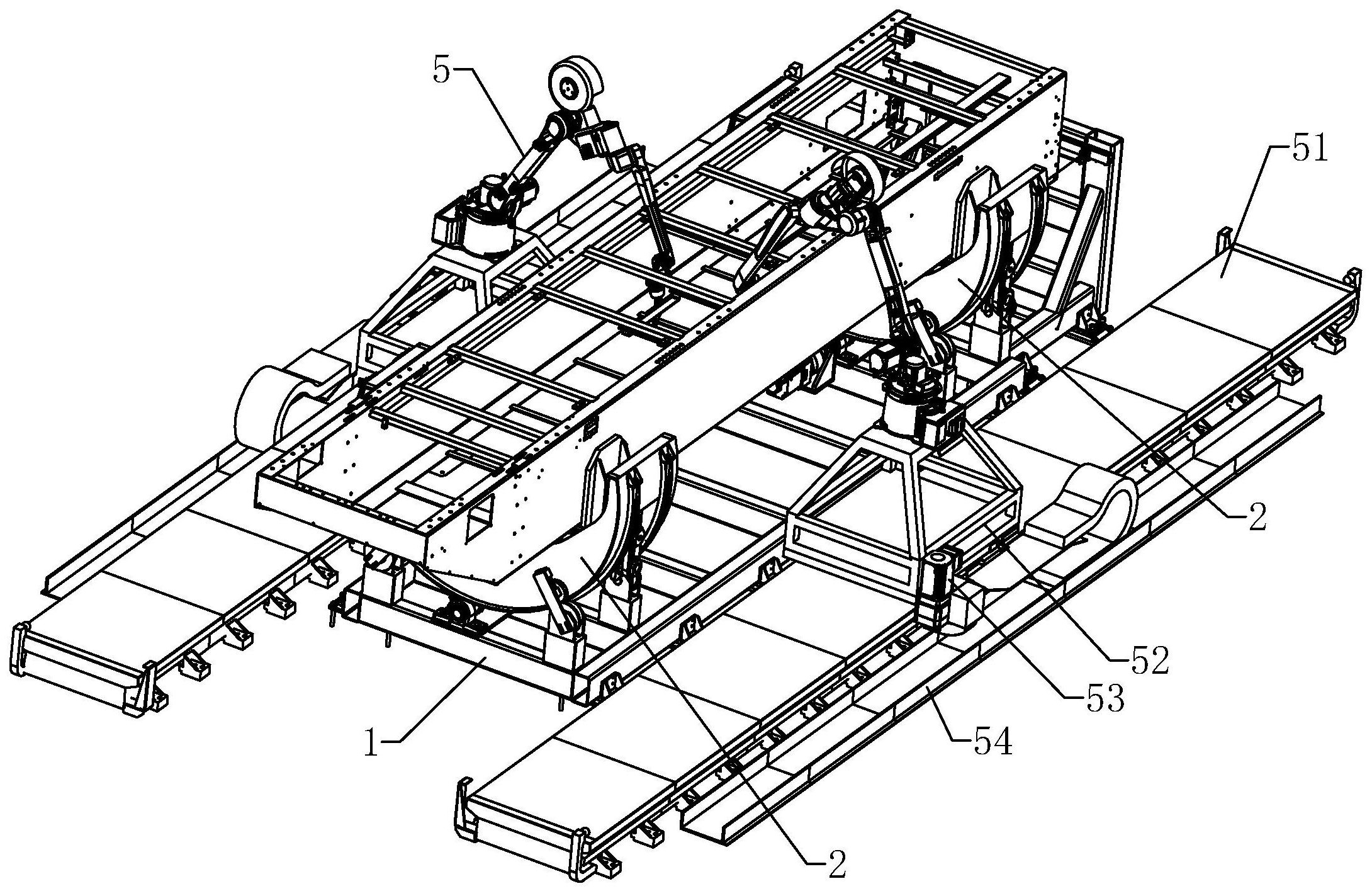 5
51
2
52
53
54
1
2