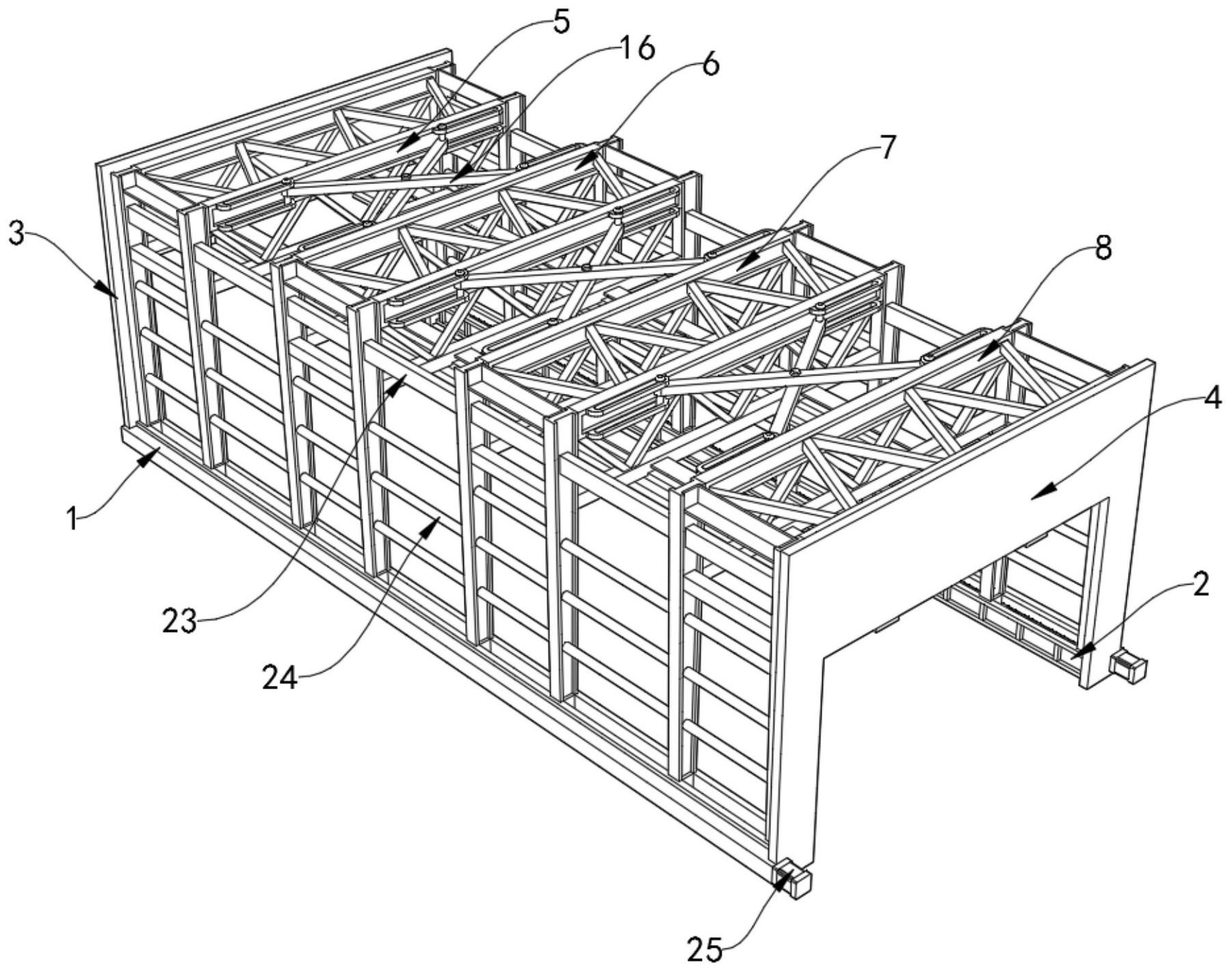 5
16
6
7
3
8
4
1
23
24
2
25