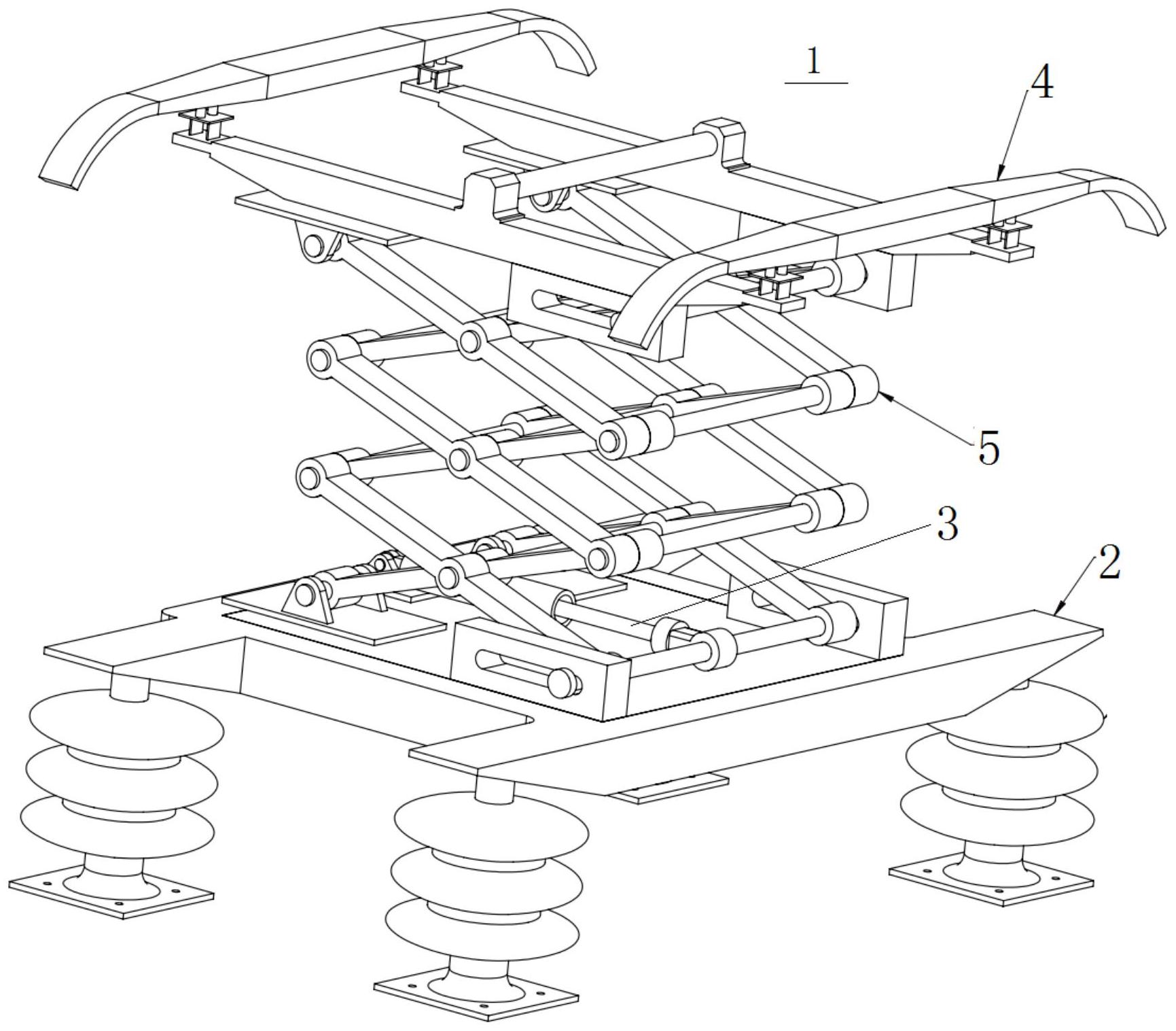 1
4
5
3
2