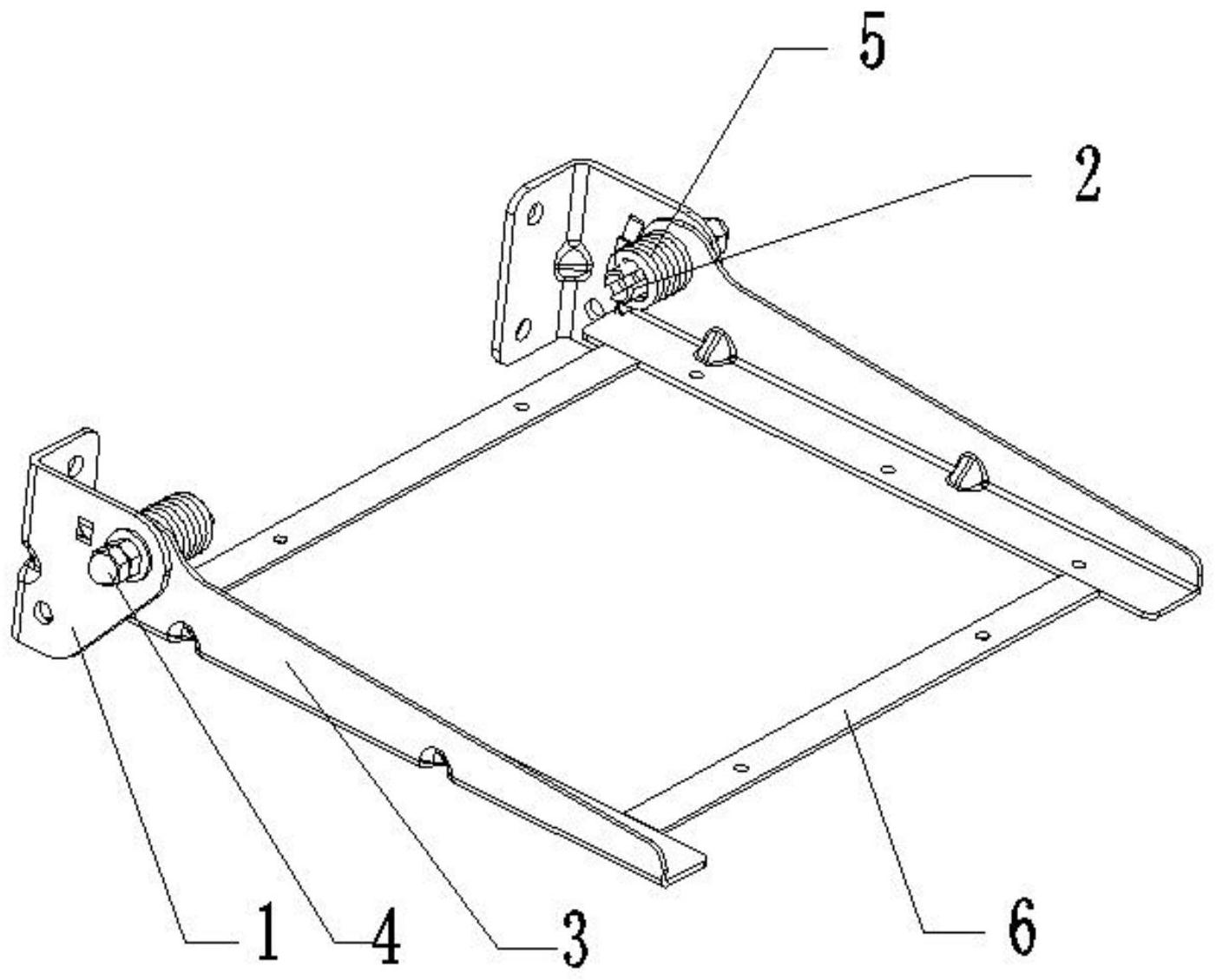 5
2
1
4
3
6