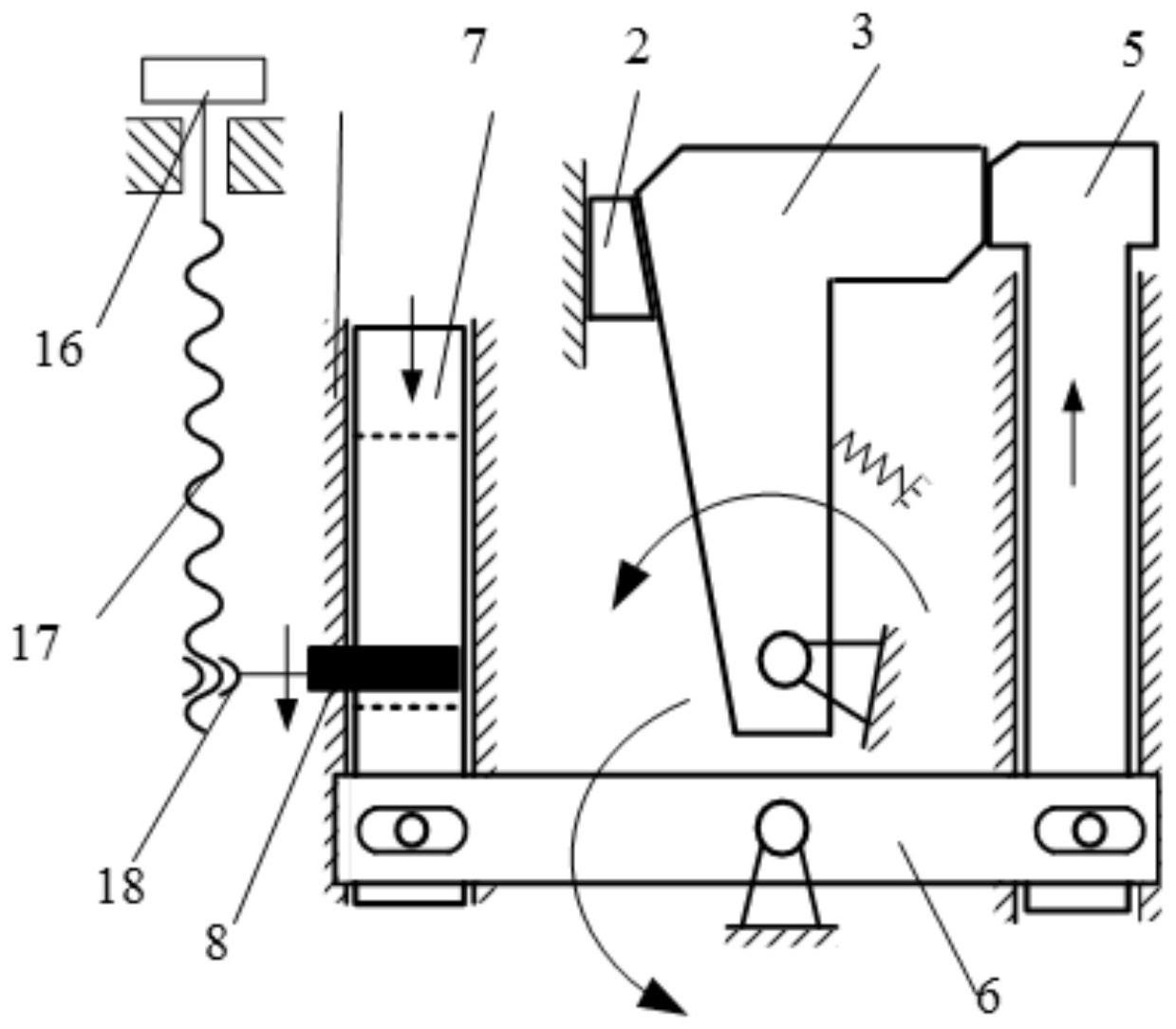 7
2
3
5
16
17
18
8
6