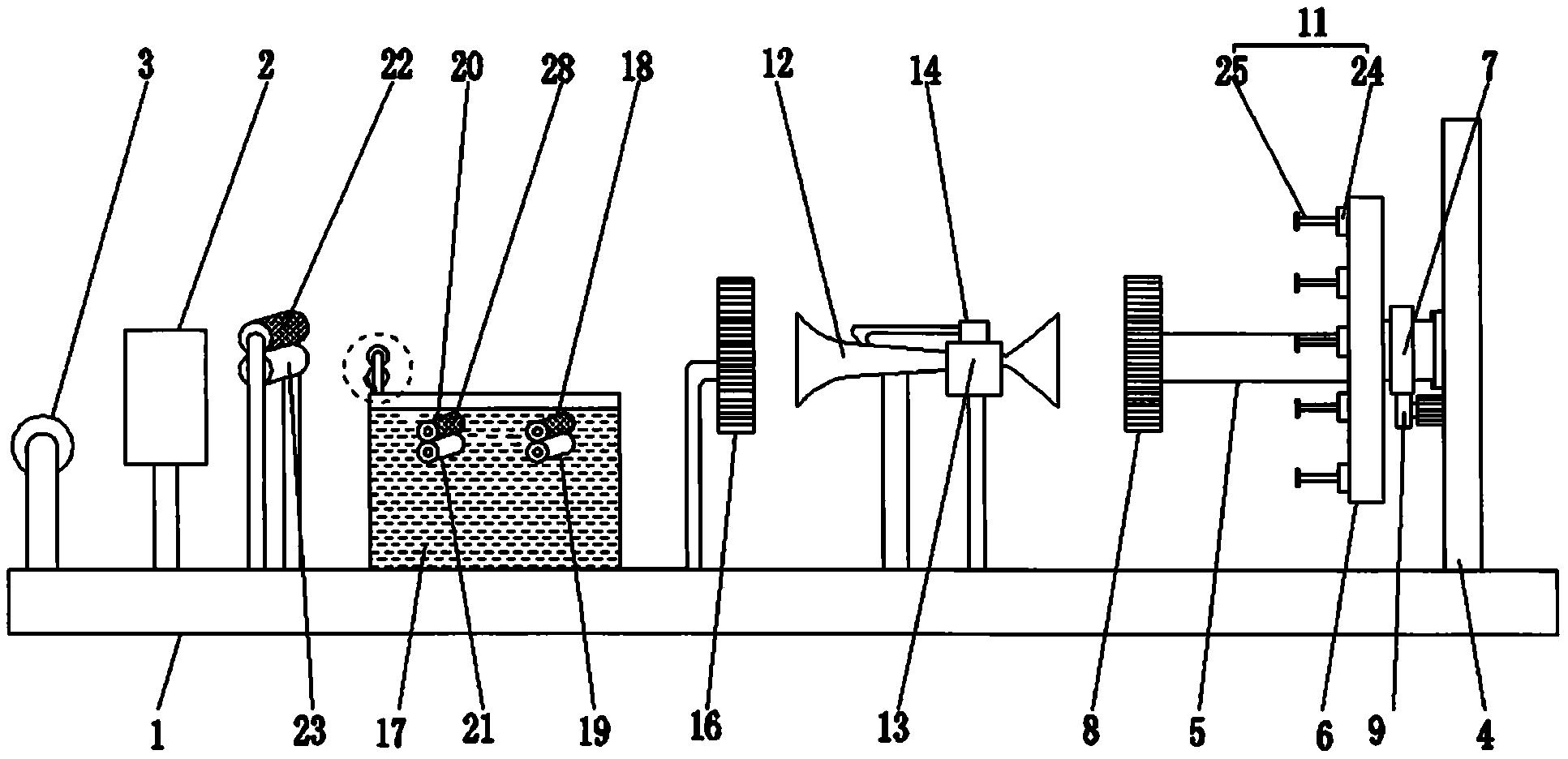 11

3 2 22 20 28 18 12 14 25 24 7

1 23 17 21 19 16 13 8 5 6 9 4