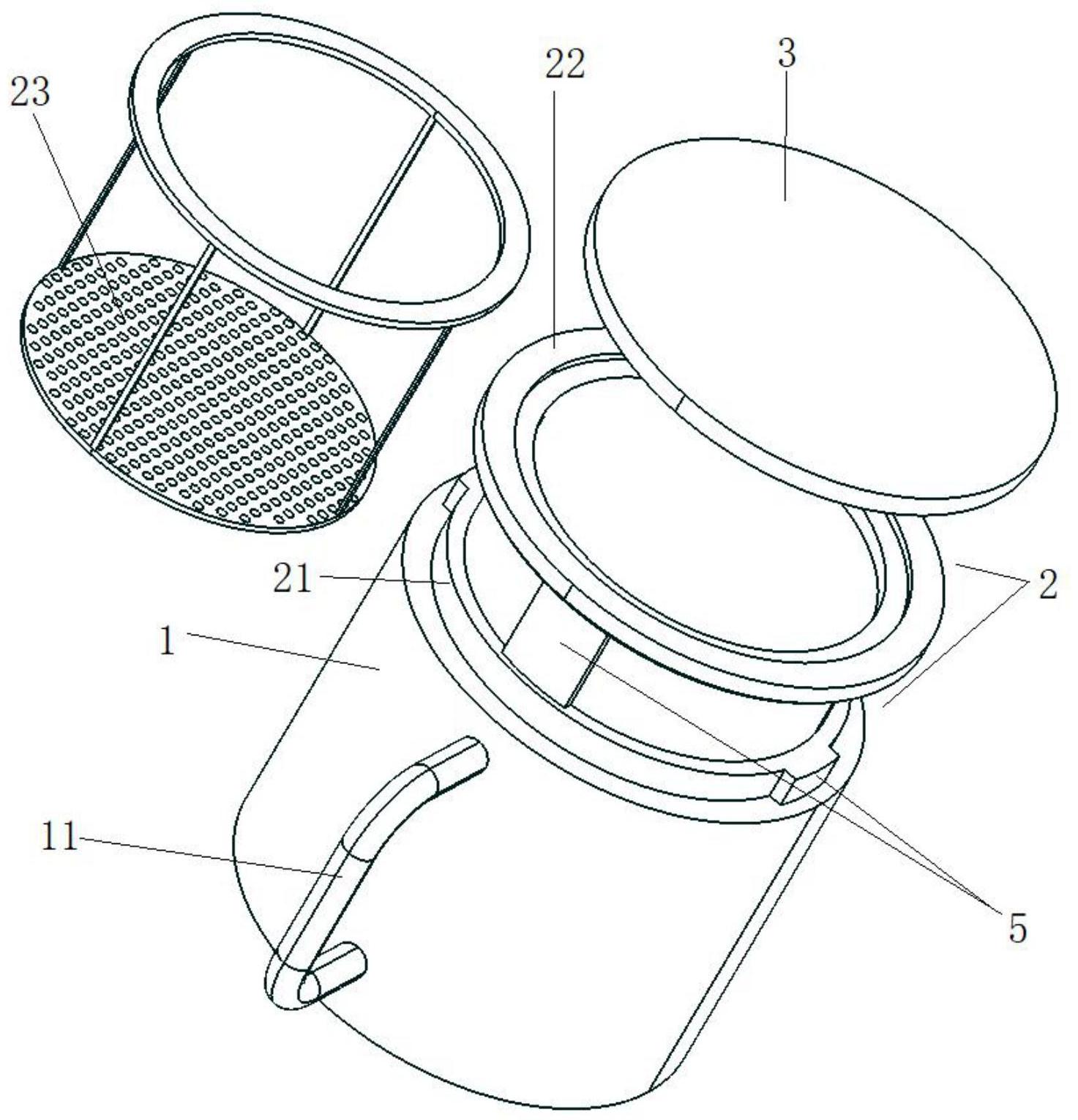 23
22
3
21
2
1
11
5