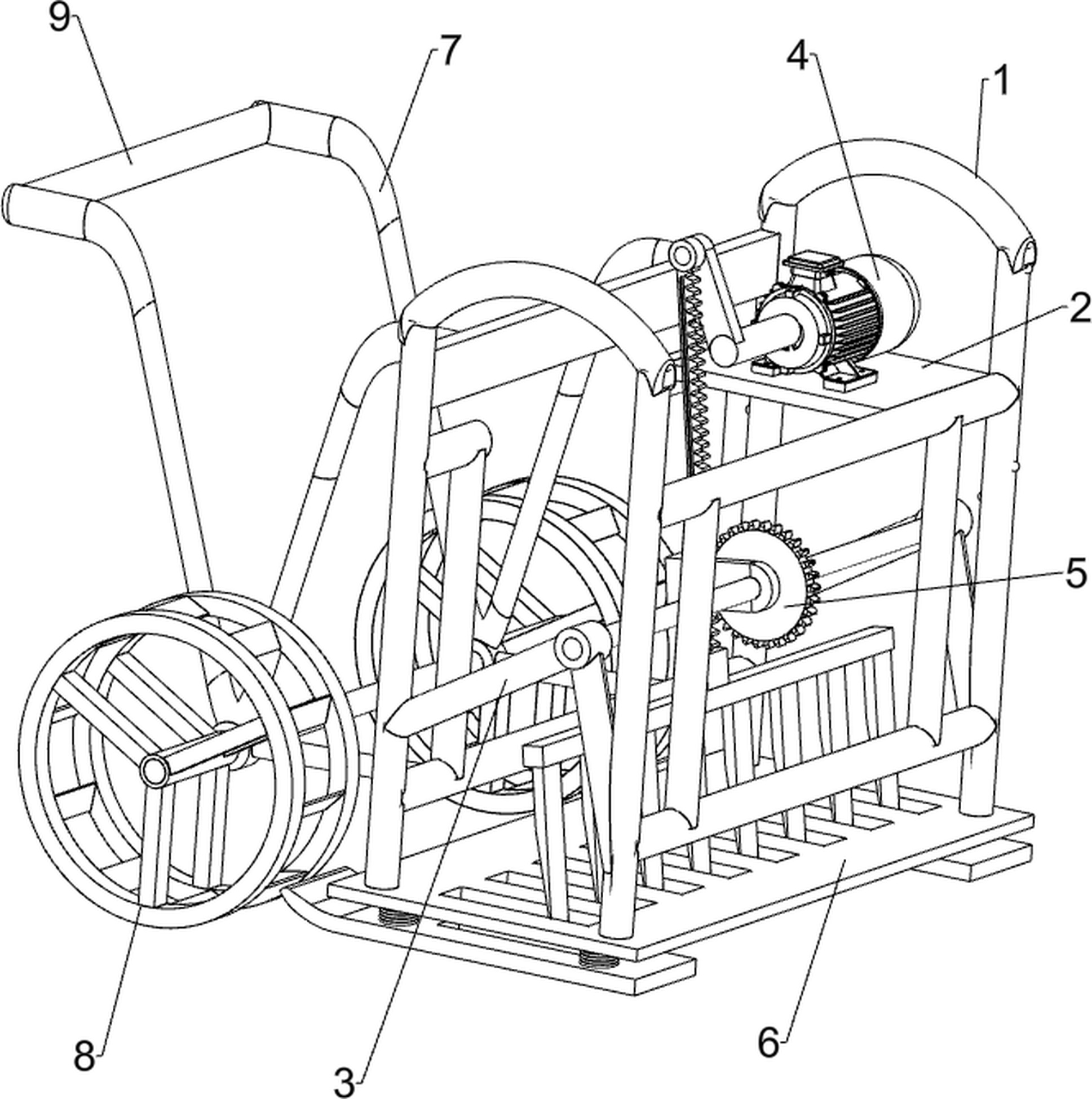 9
7
4
1
2
5
8
3
6