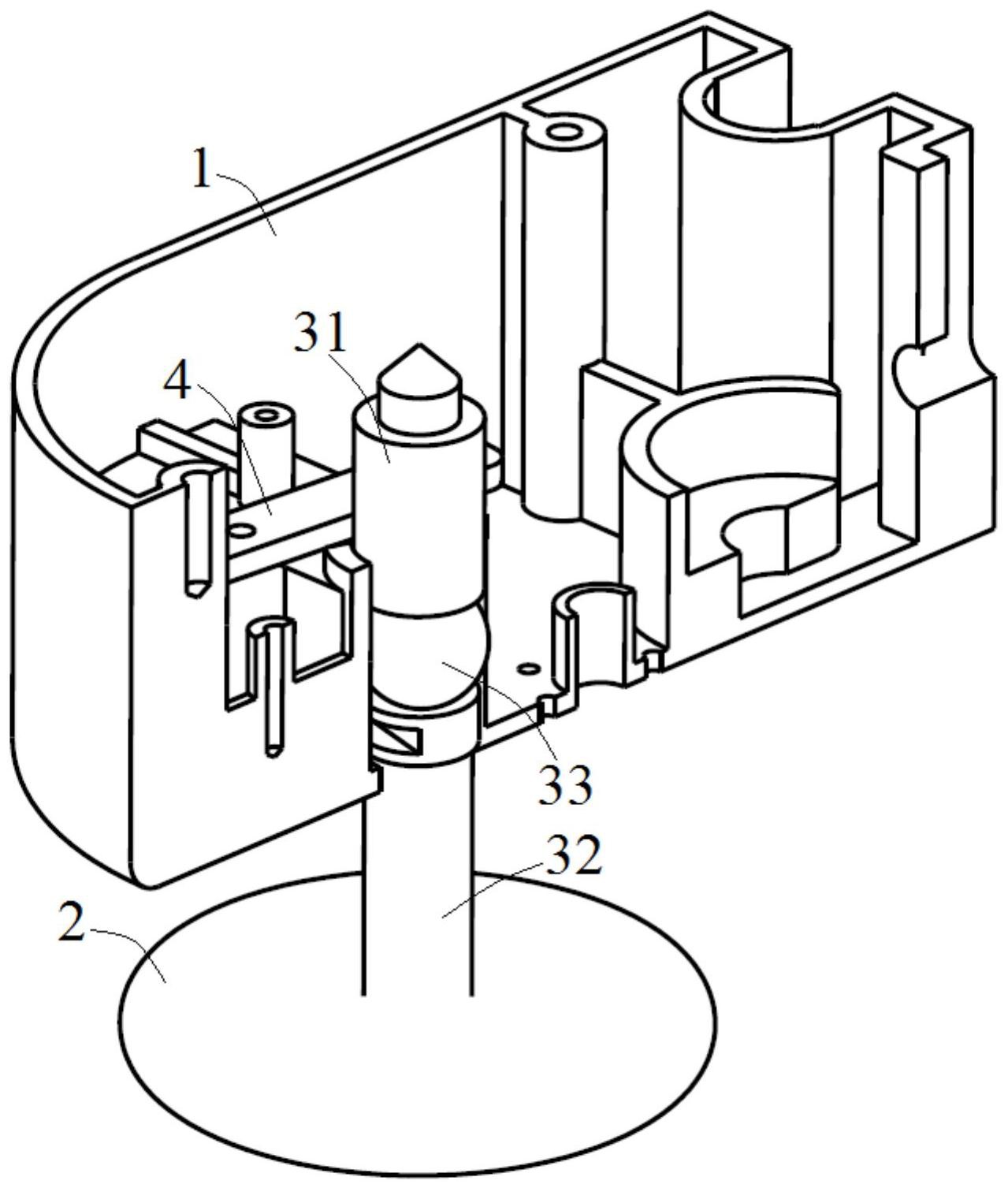 1
31
4
33
32
2