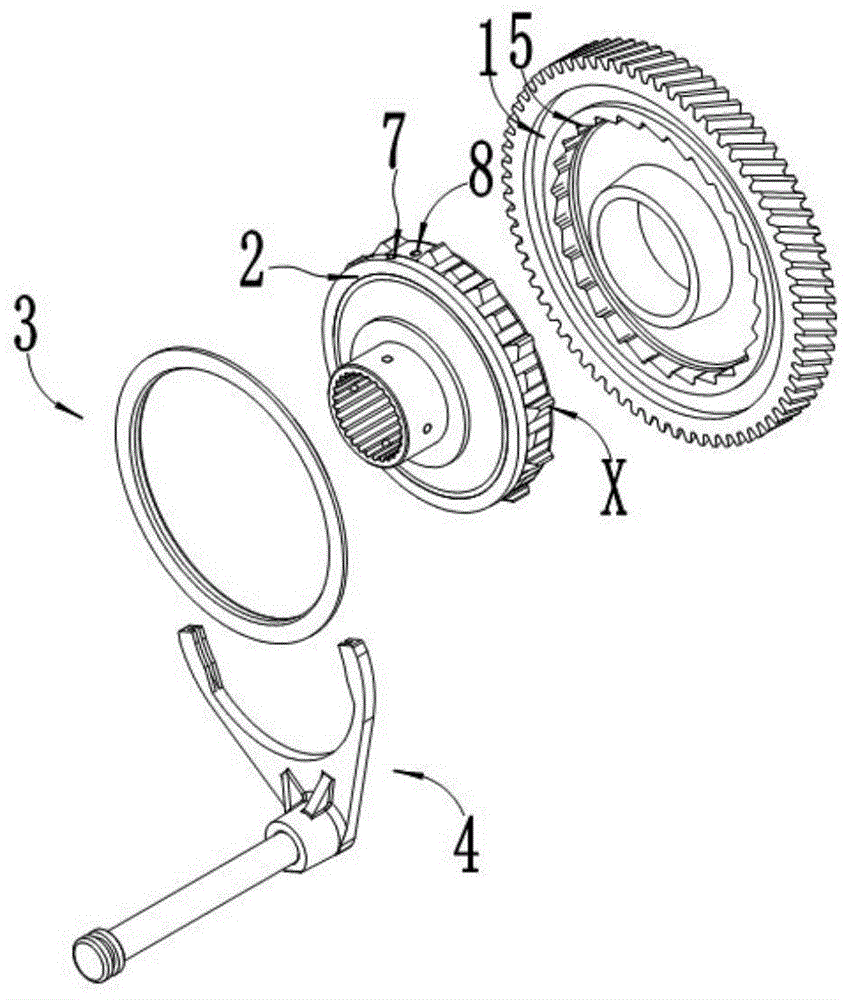 15
7
8
2
3
X
4