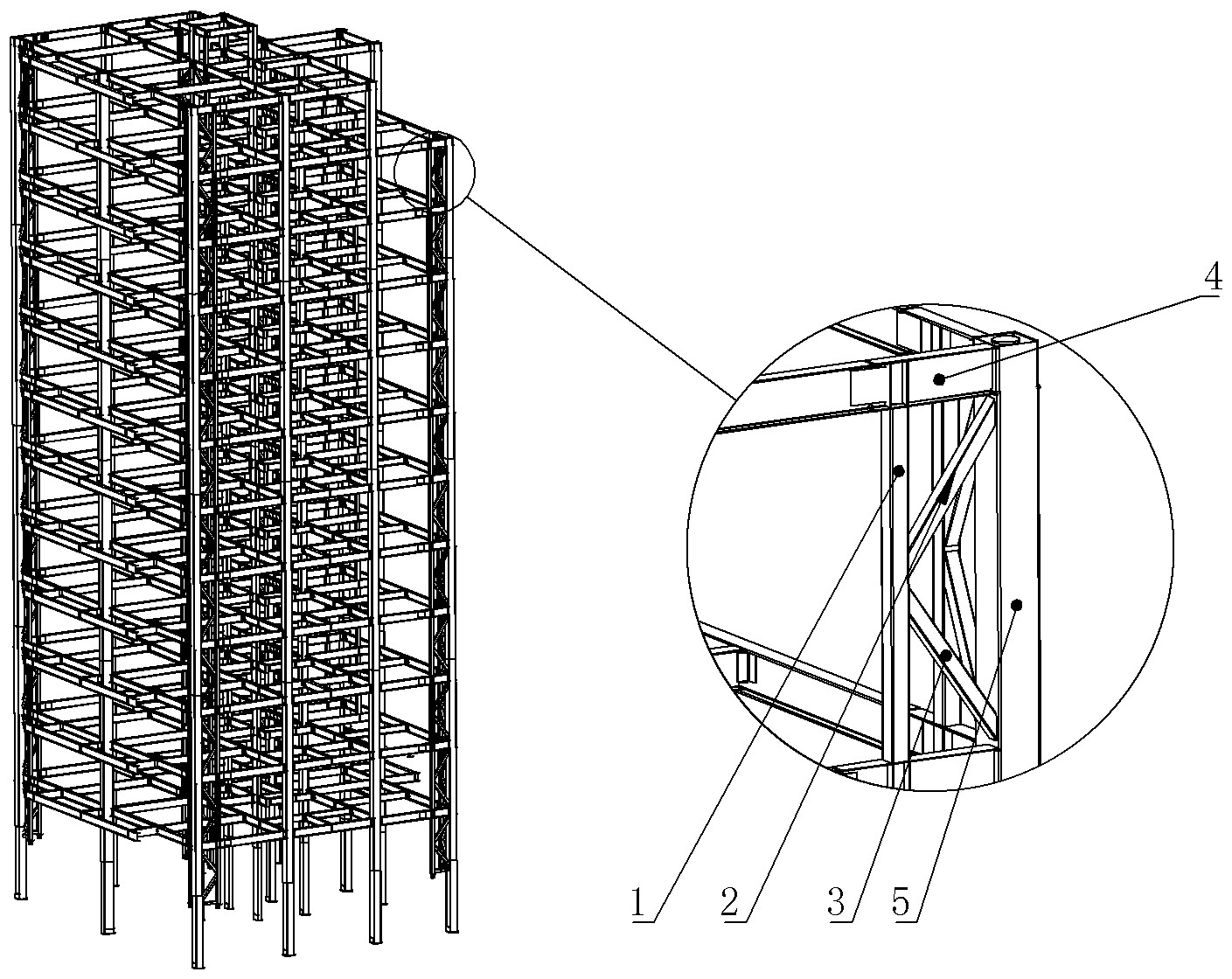 4
1
2
3
5