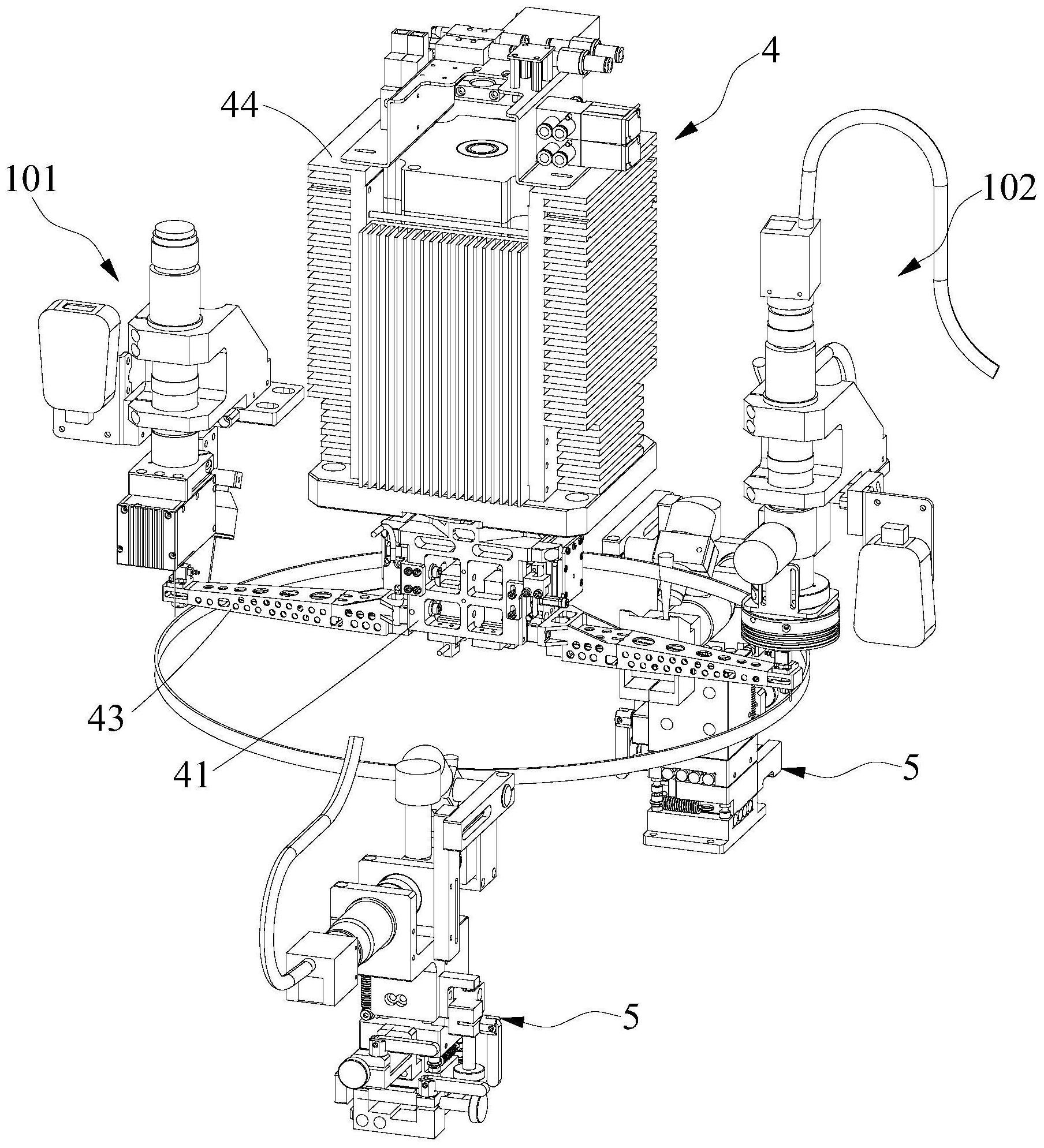 4
44
101
102
43
41
5
5