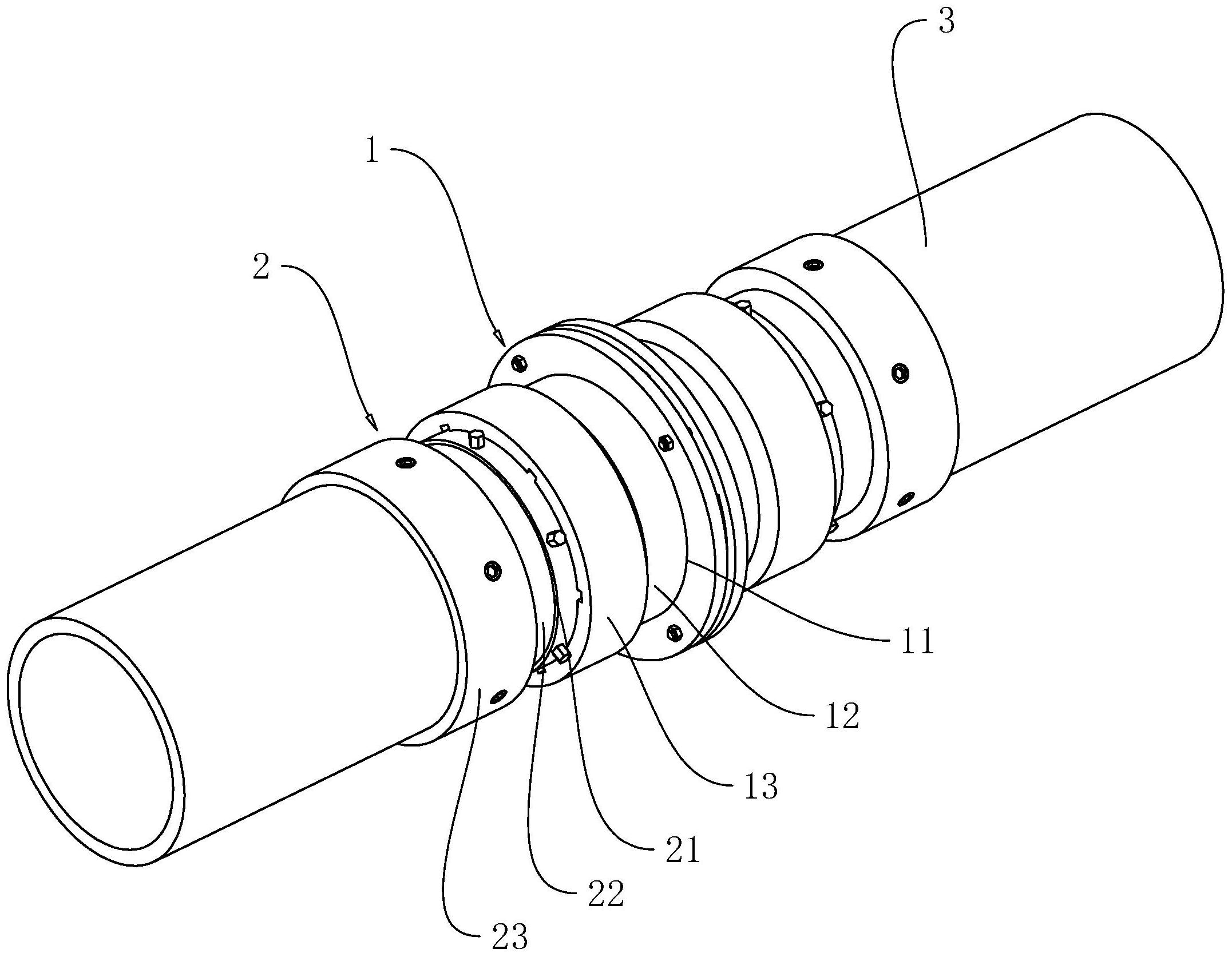 3
1
2
11
12
13
21
22
23