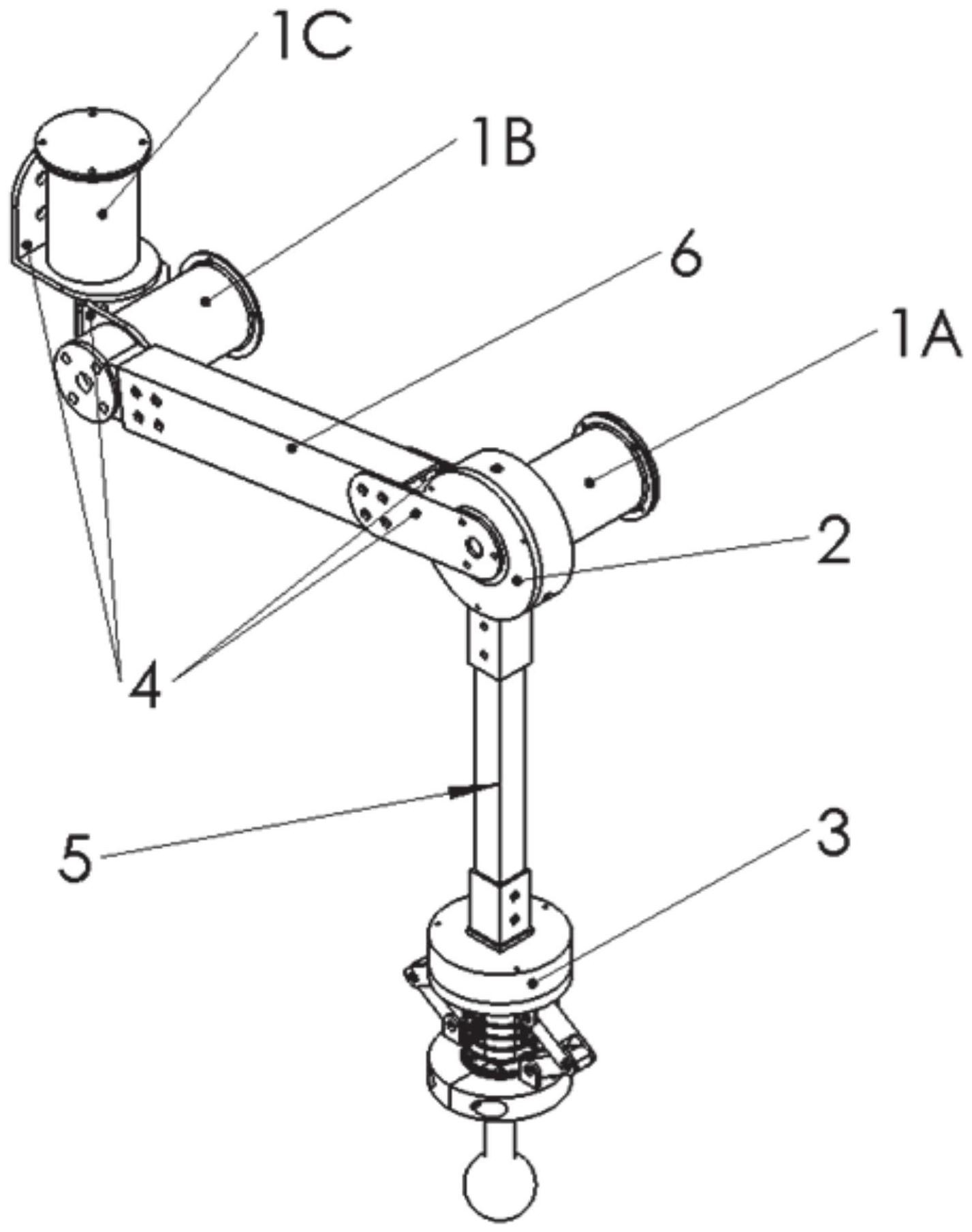 1C
1B
6
1A
2
4
5
3