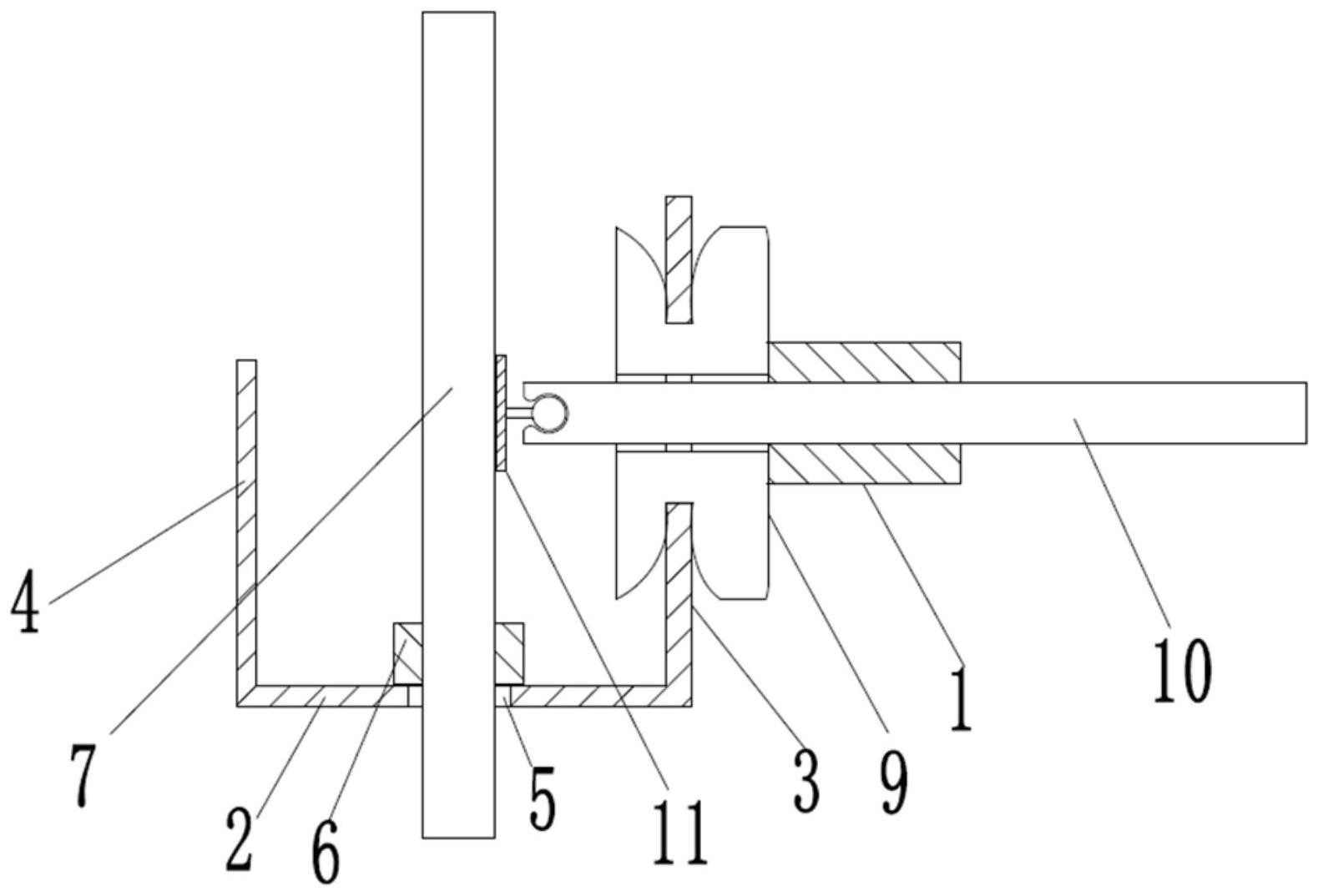 4
7
2
6
5
11
3
9
1
10