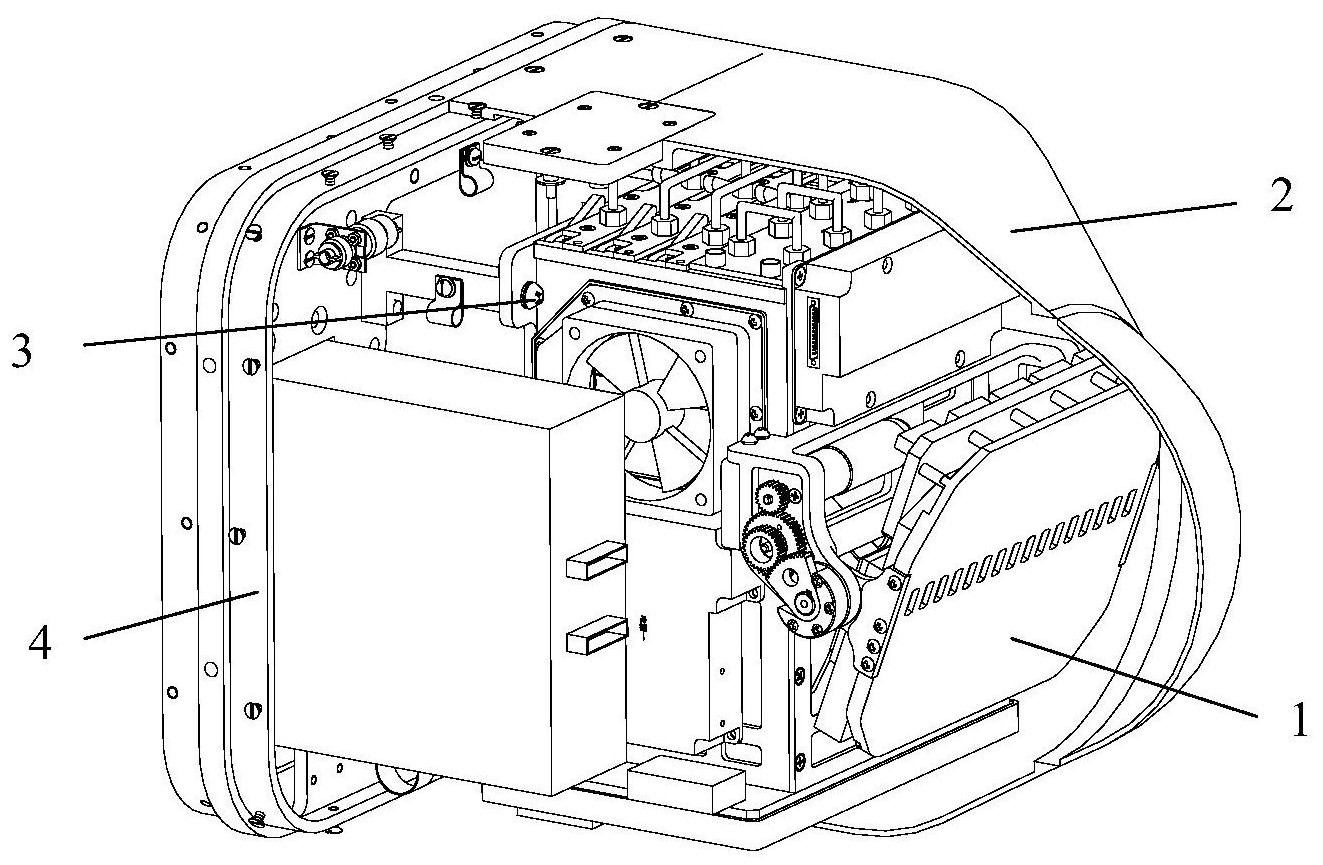 2

3

4

1