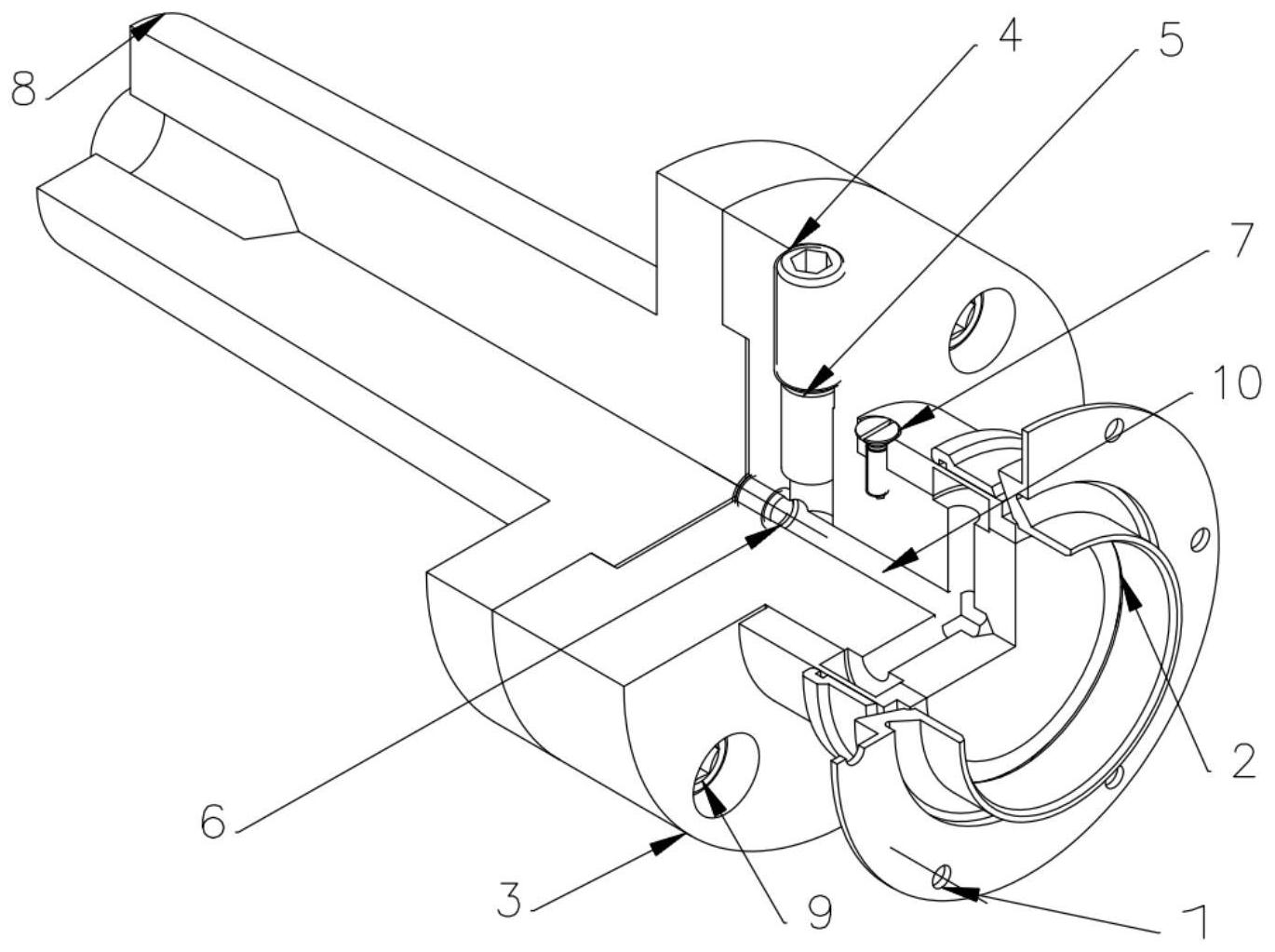 8
4
5
7
10
2
6
3
9
1