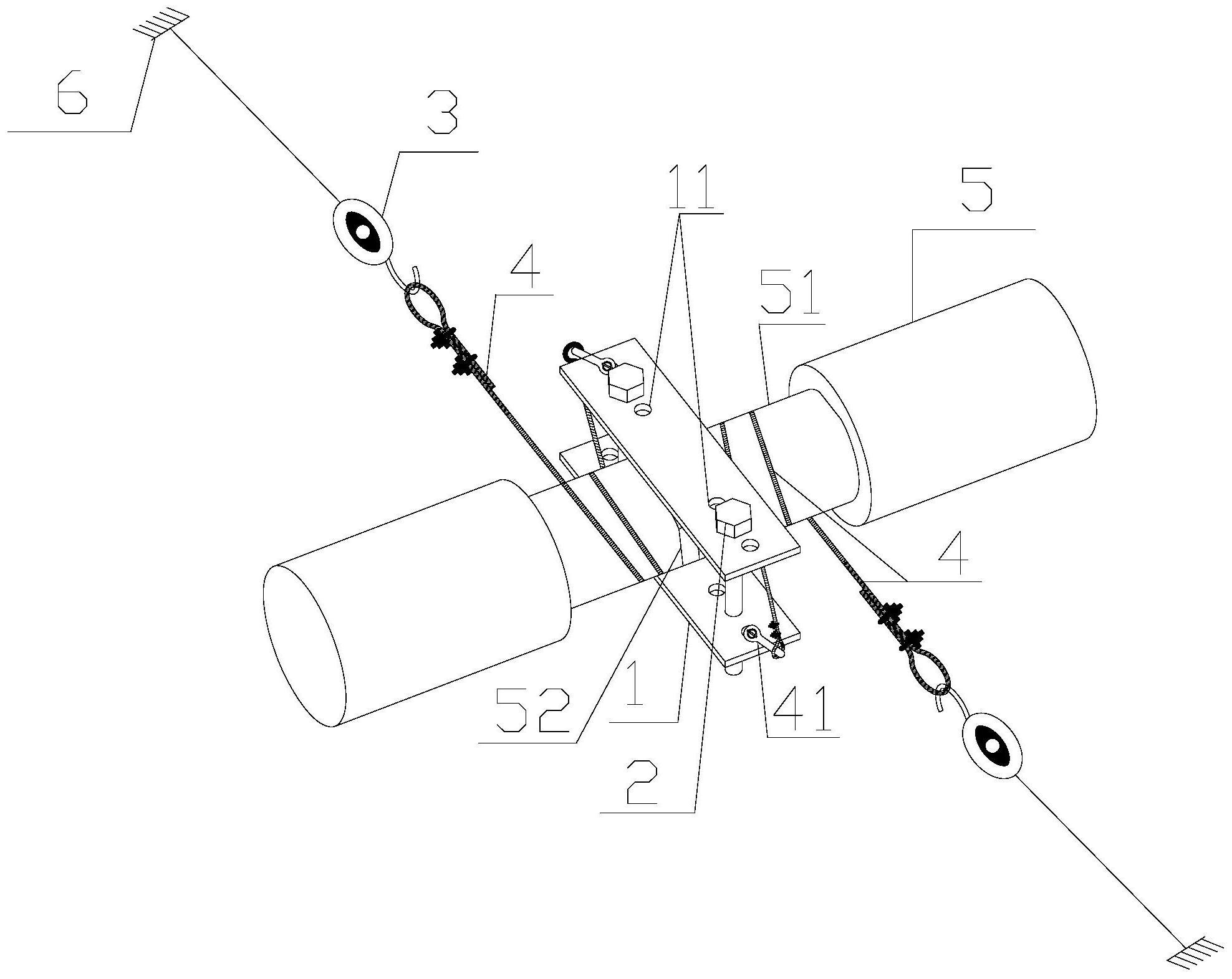 6
3
11
5
4
51
4
52
1
41
2