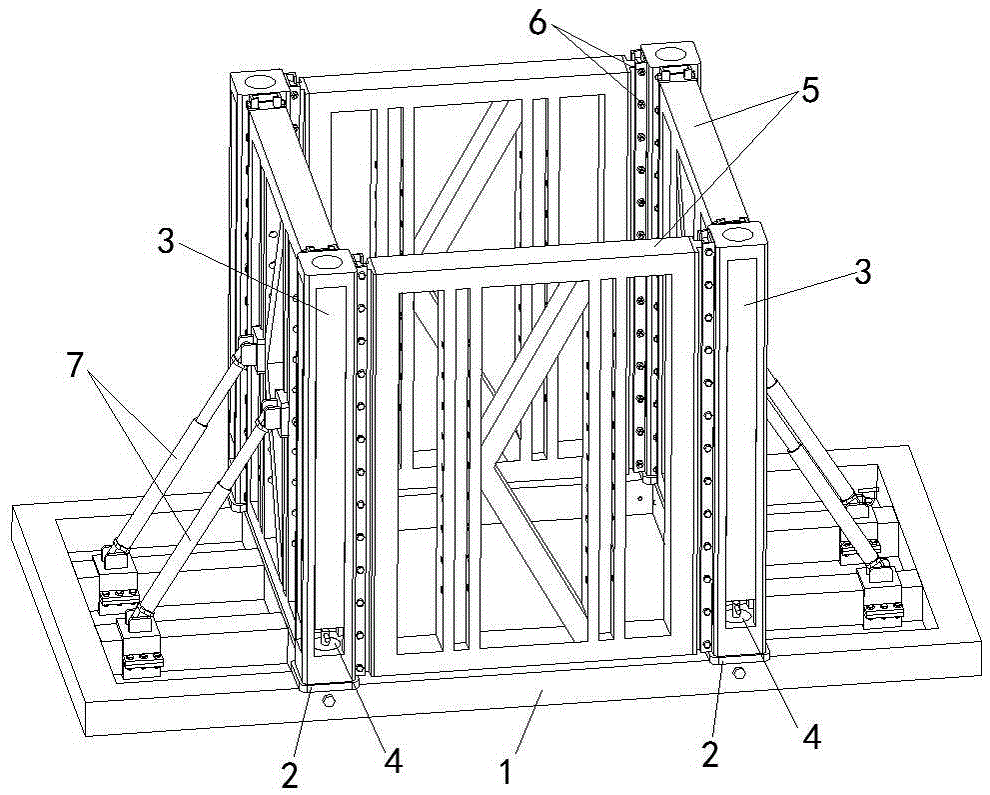 6
5
3
3
7
2
4
1
2
4