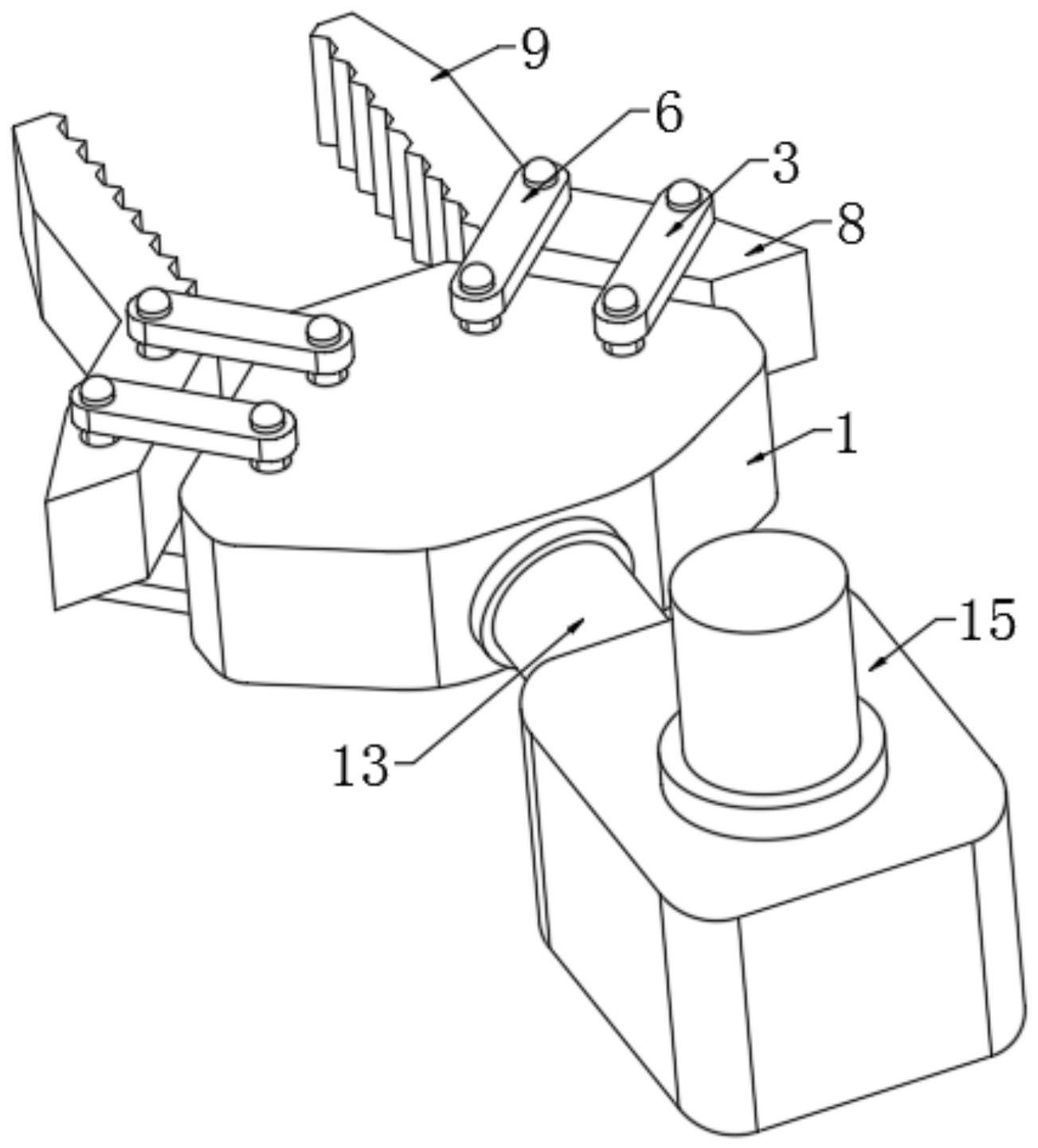 9
6
3
8
1
15
13