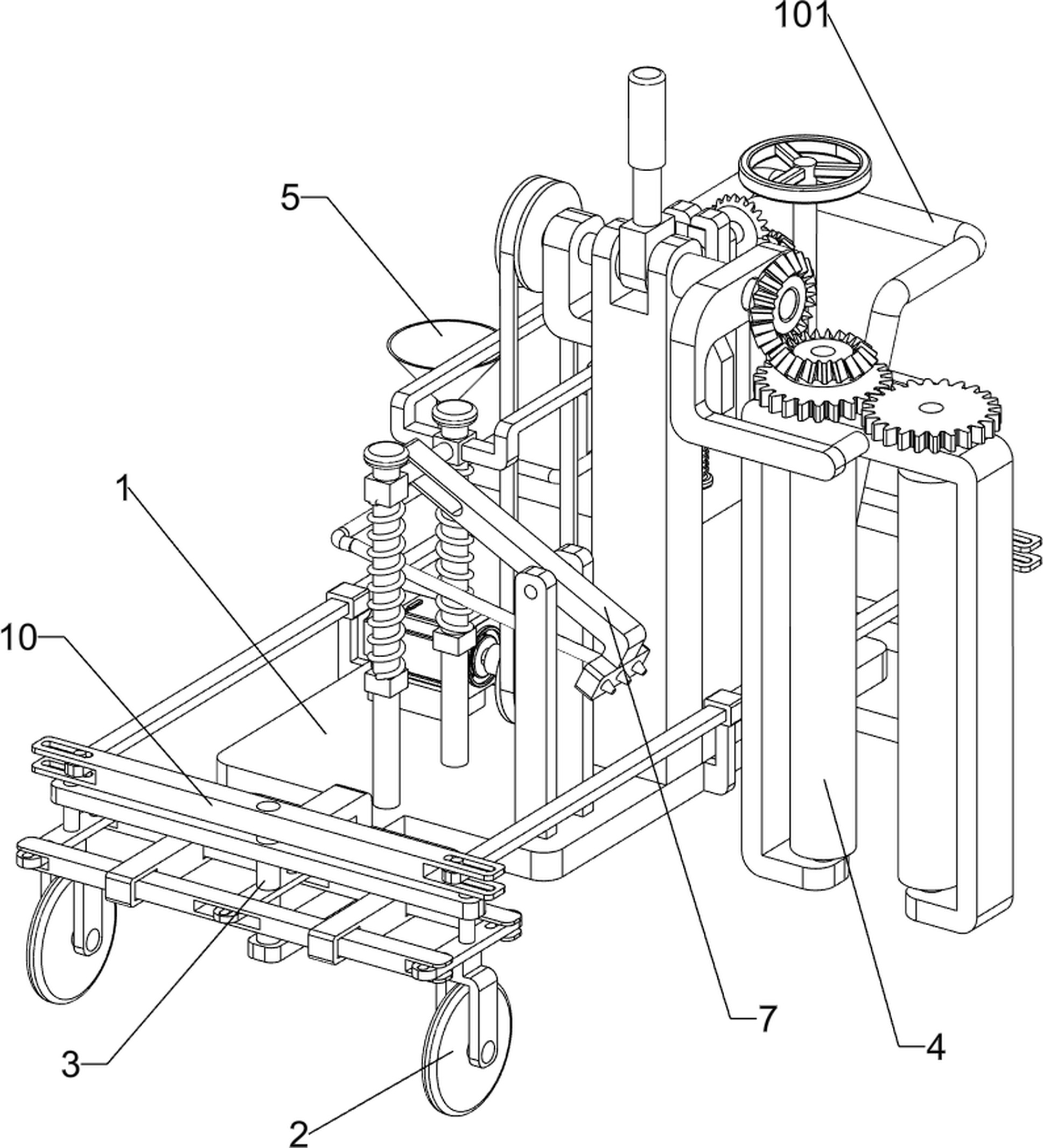 101

5

1

10

7

4

3

2