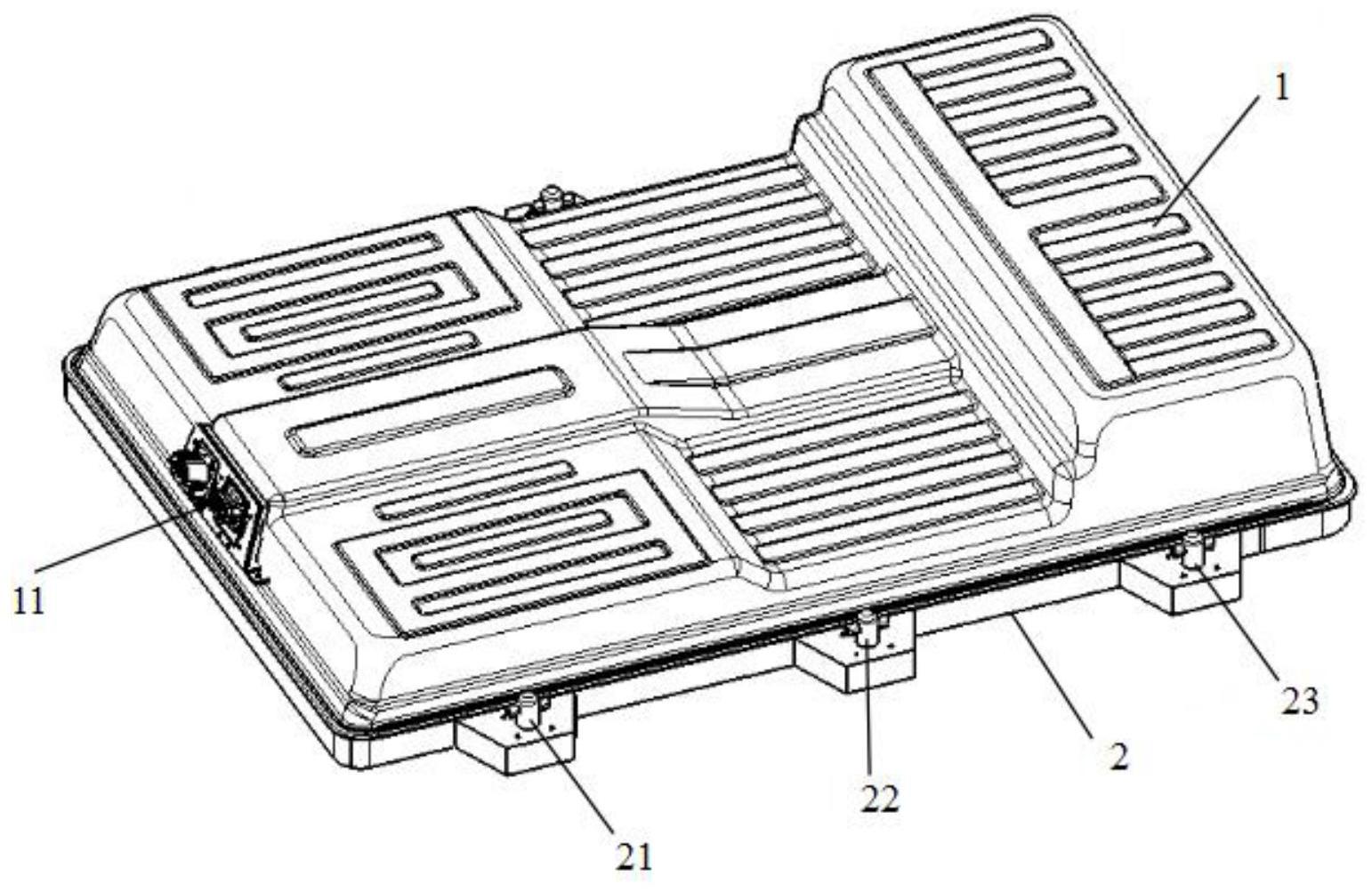 1
11
23
2
22
21