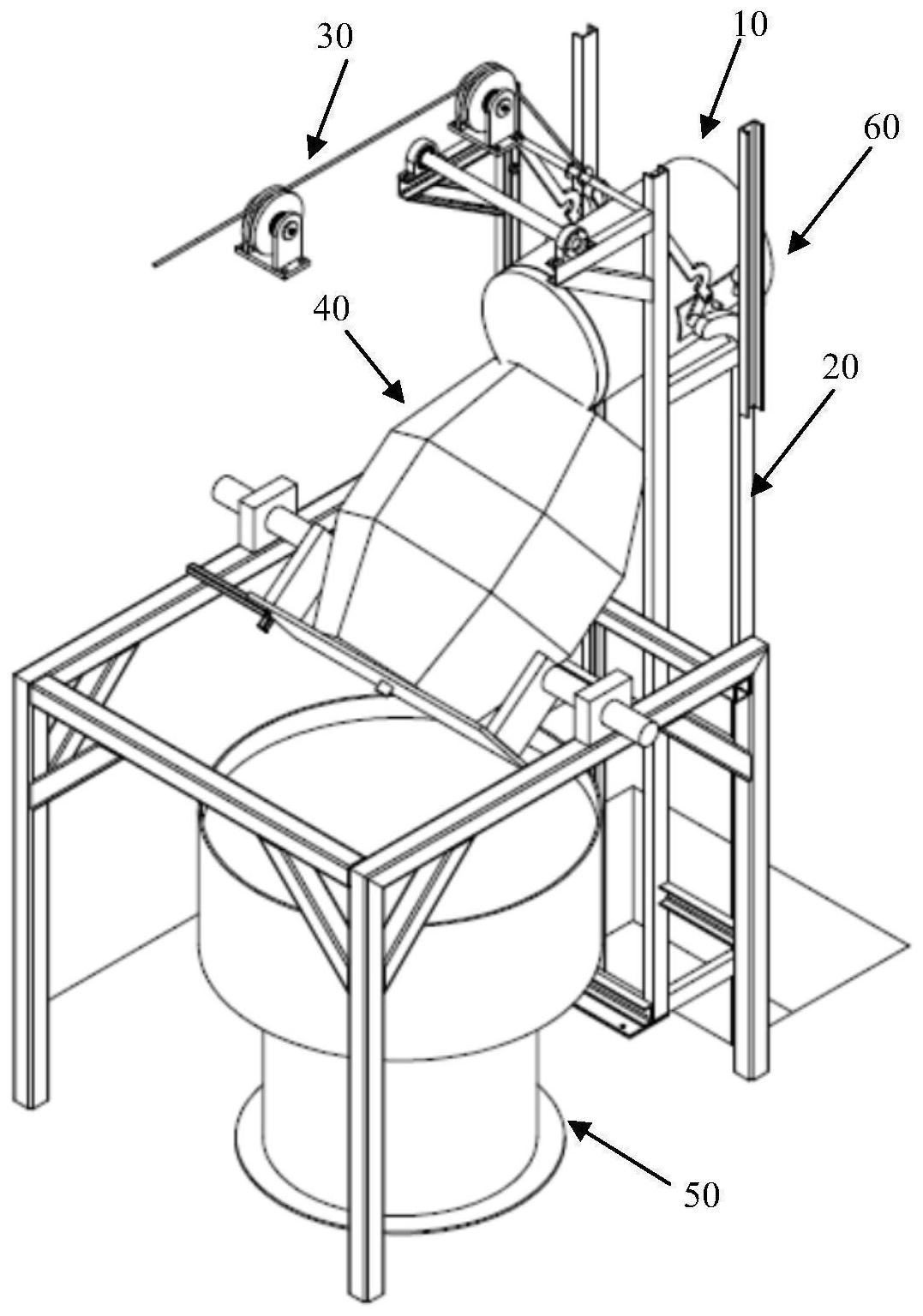 30
10
60
40
20
50