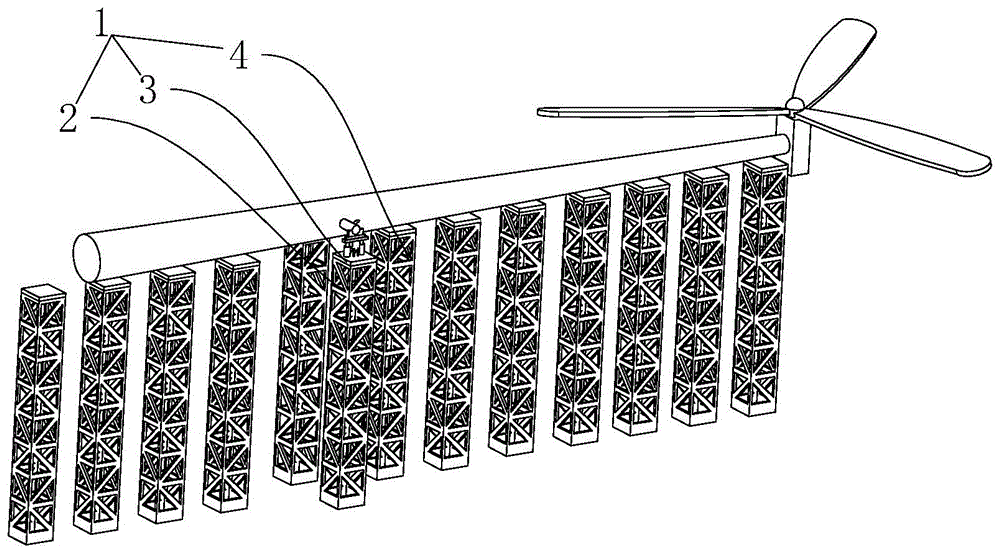 1
4
3
2