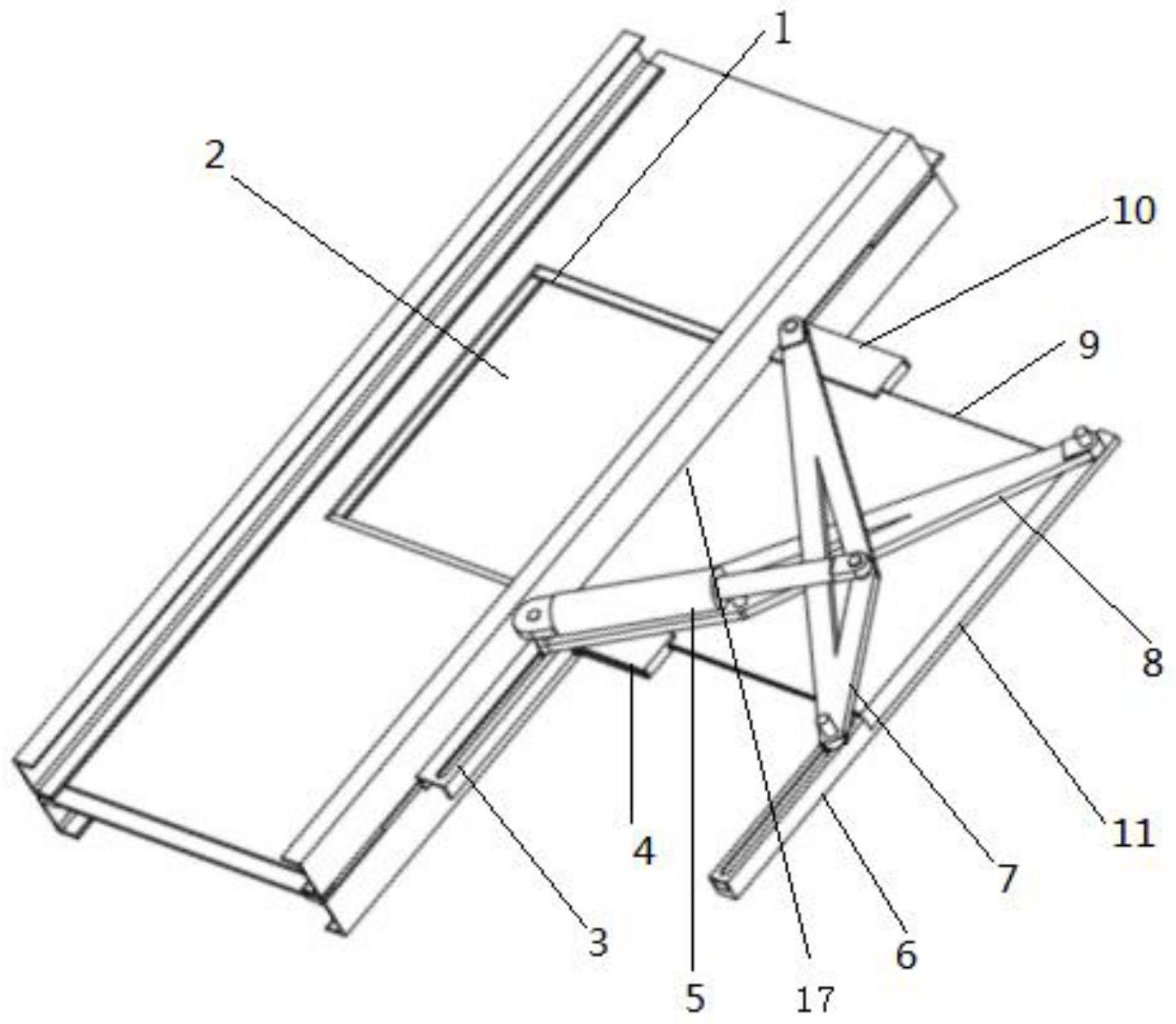 1
2
10
9
8
11
7
6
17
5
4
3