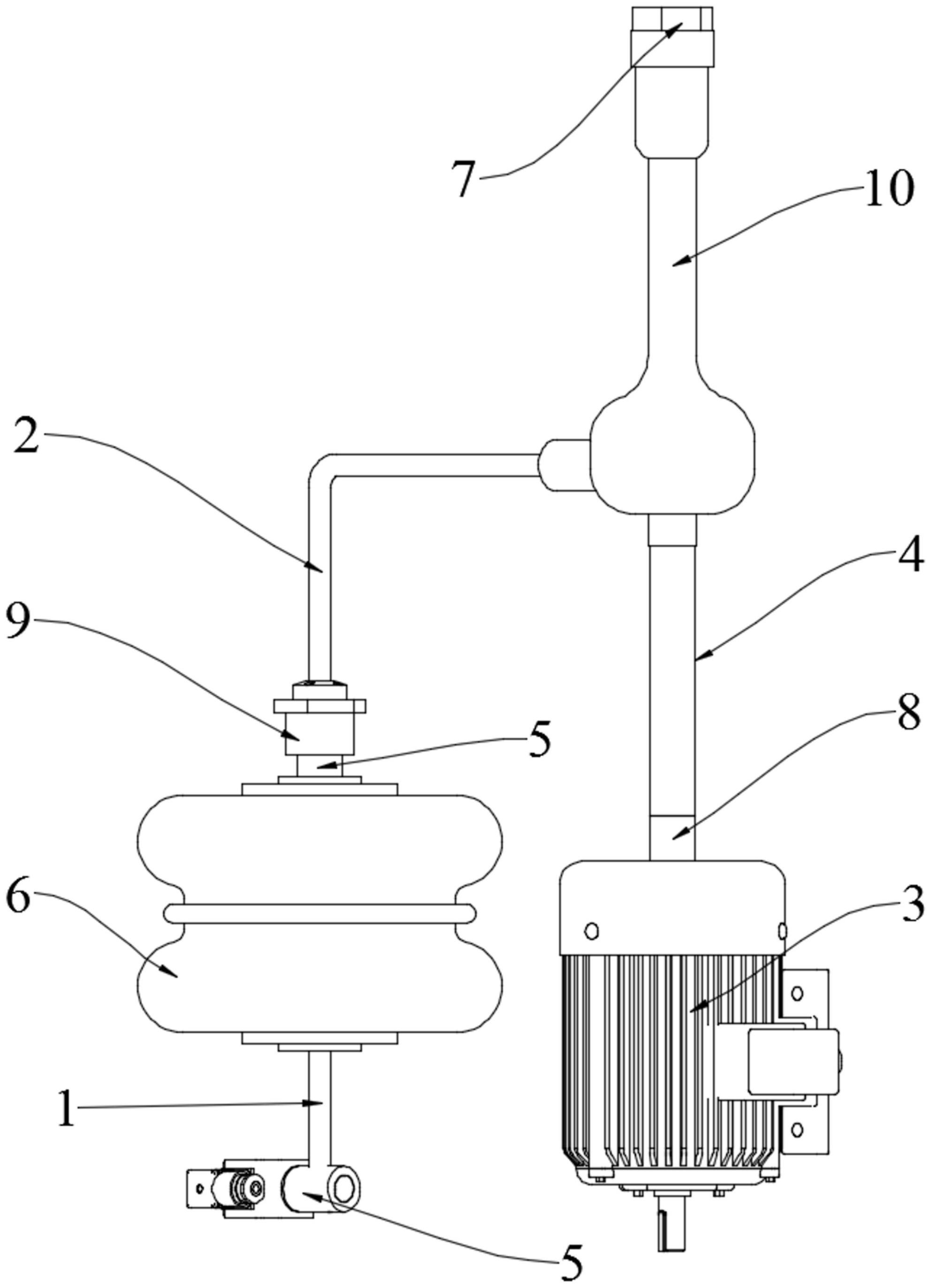 7
10
2
4
9
5
8
6
3
1
5