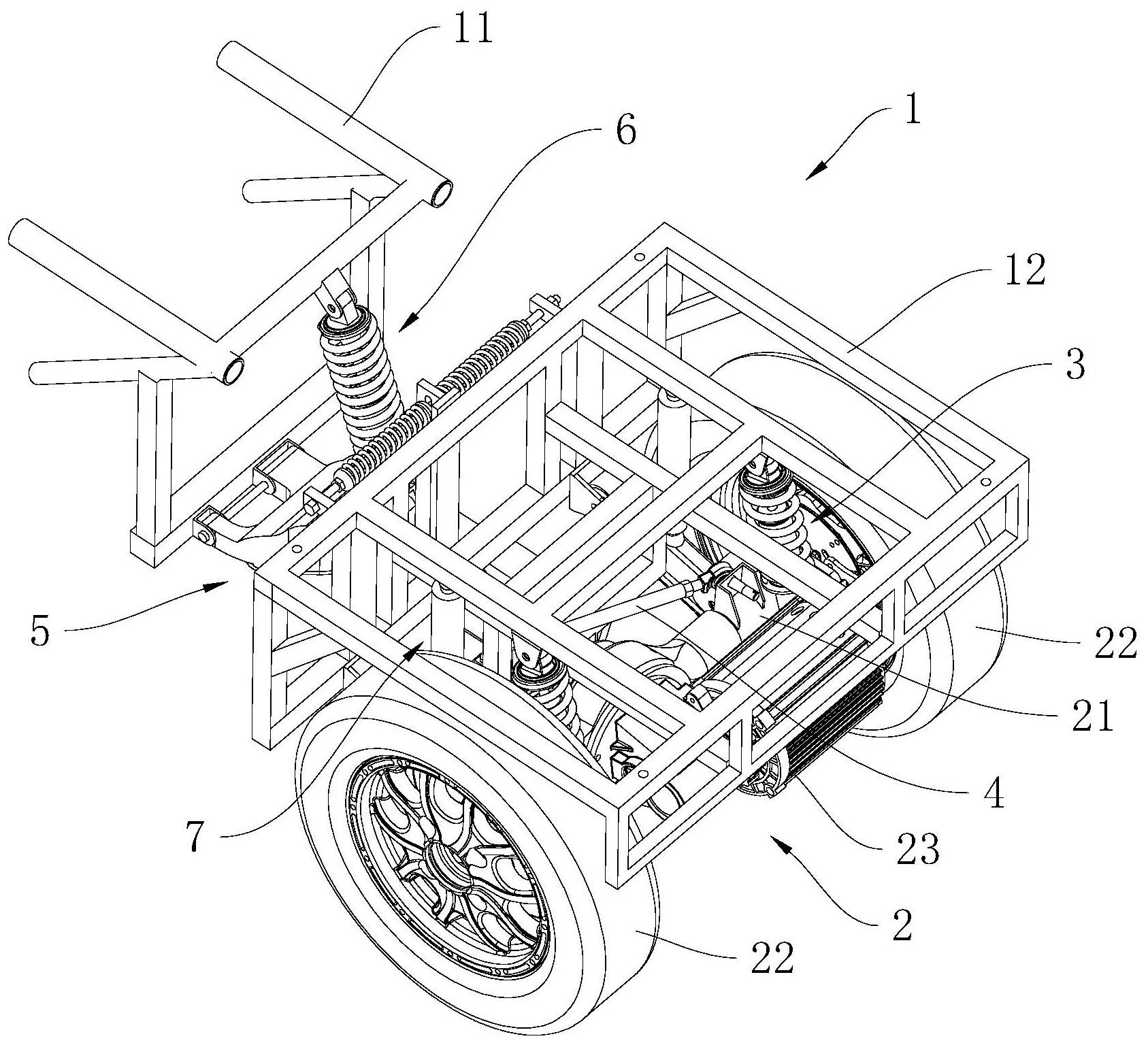 11
6
1
12
3
5
22
21
7
4
23
2
22