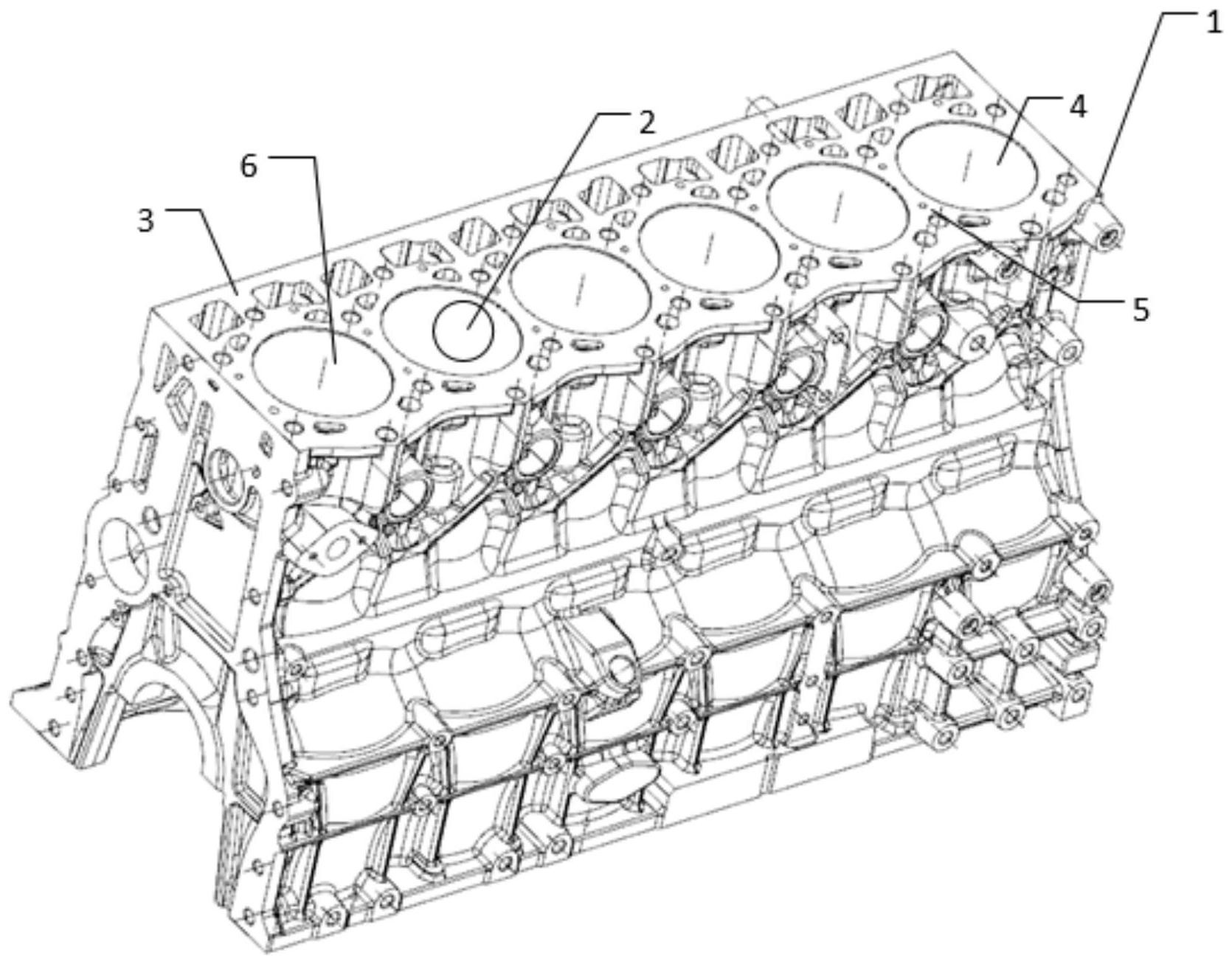 1
2
4
6
3
5