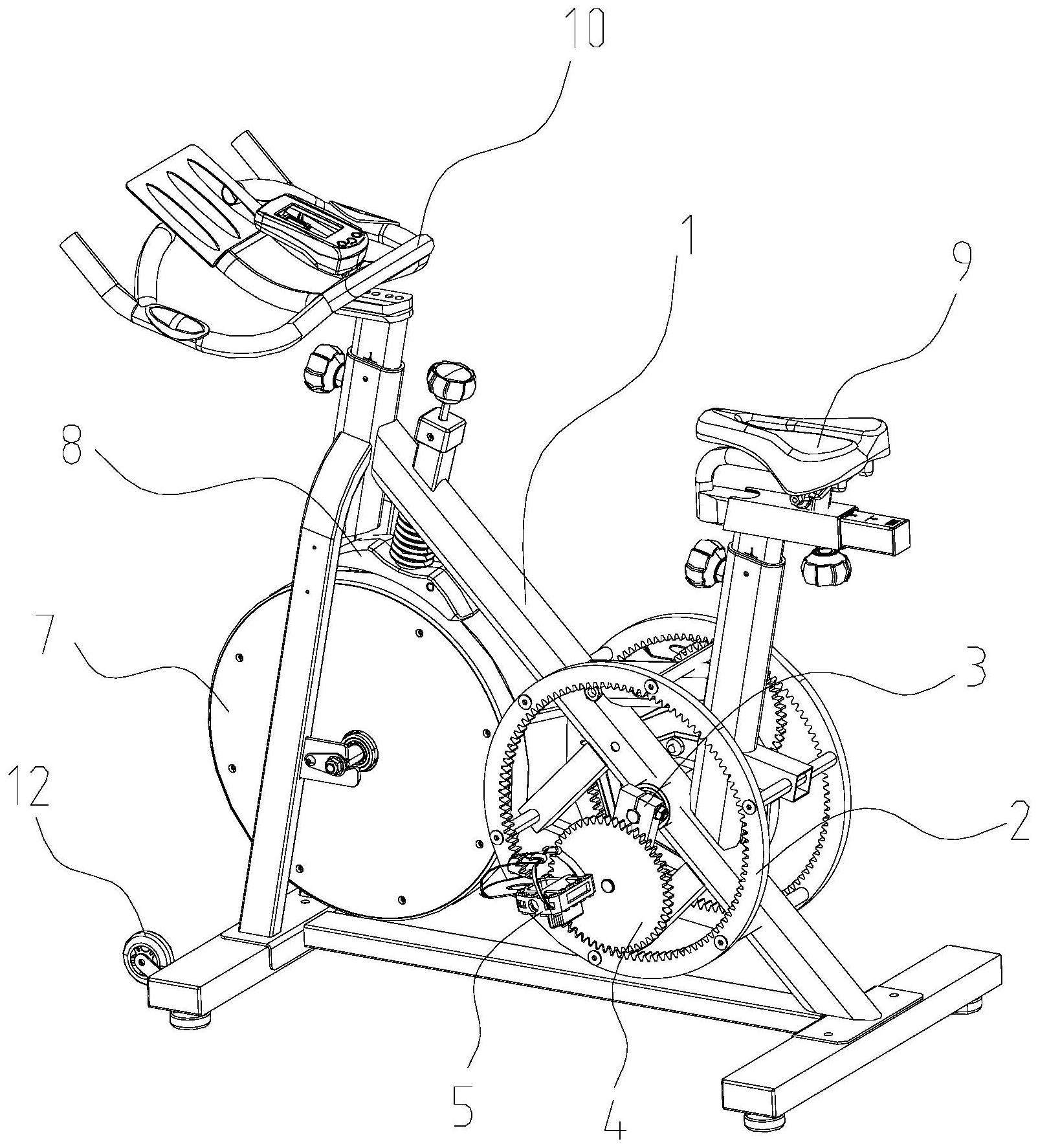 10
1
9
8
7
3
12
2
5
4