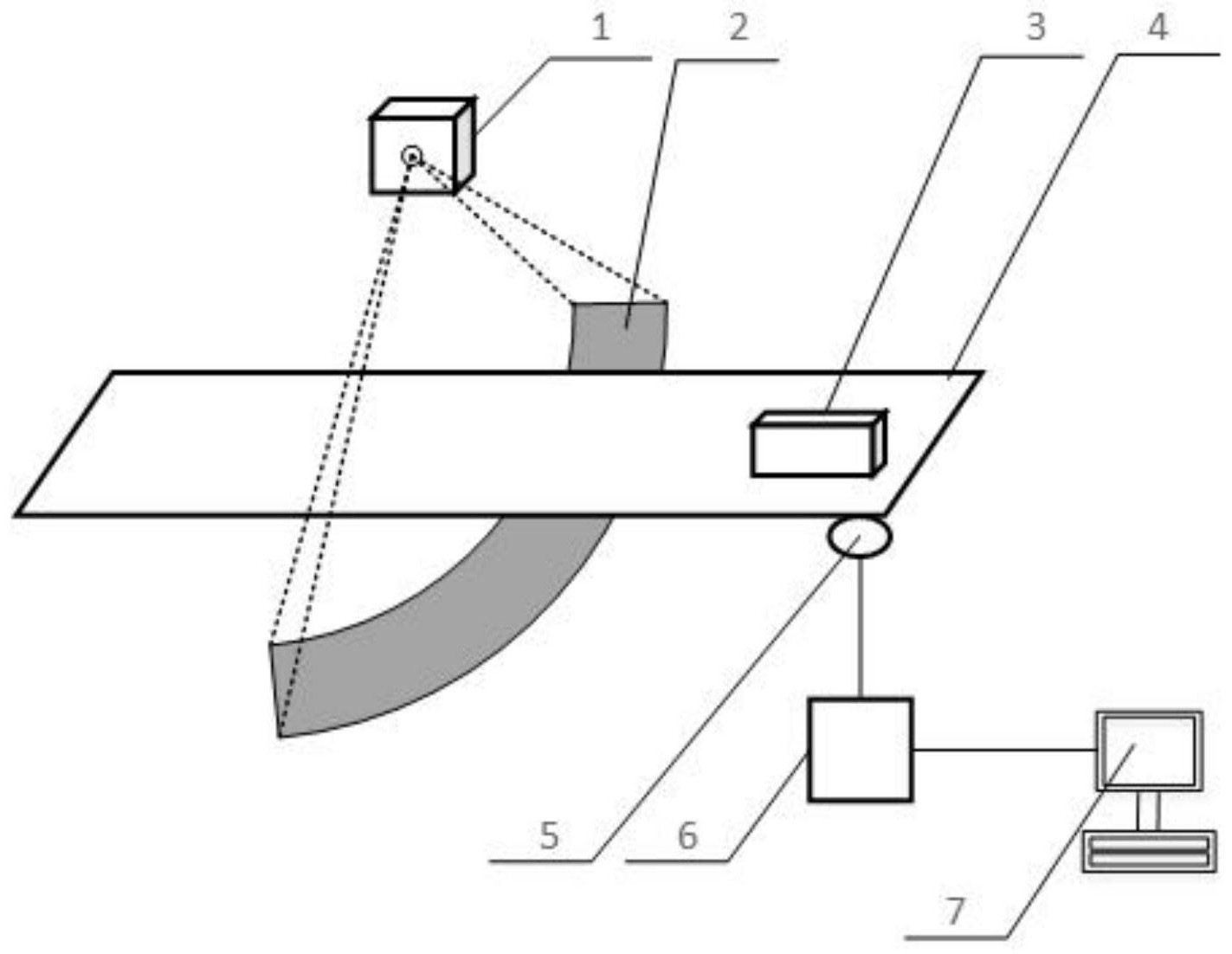 1
2
3
4
5
6
7