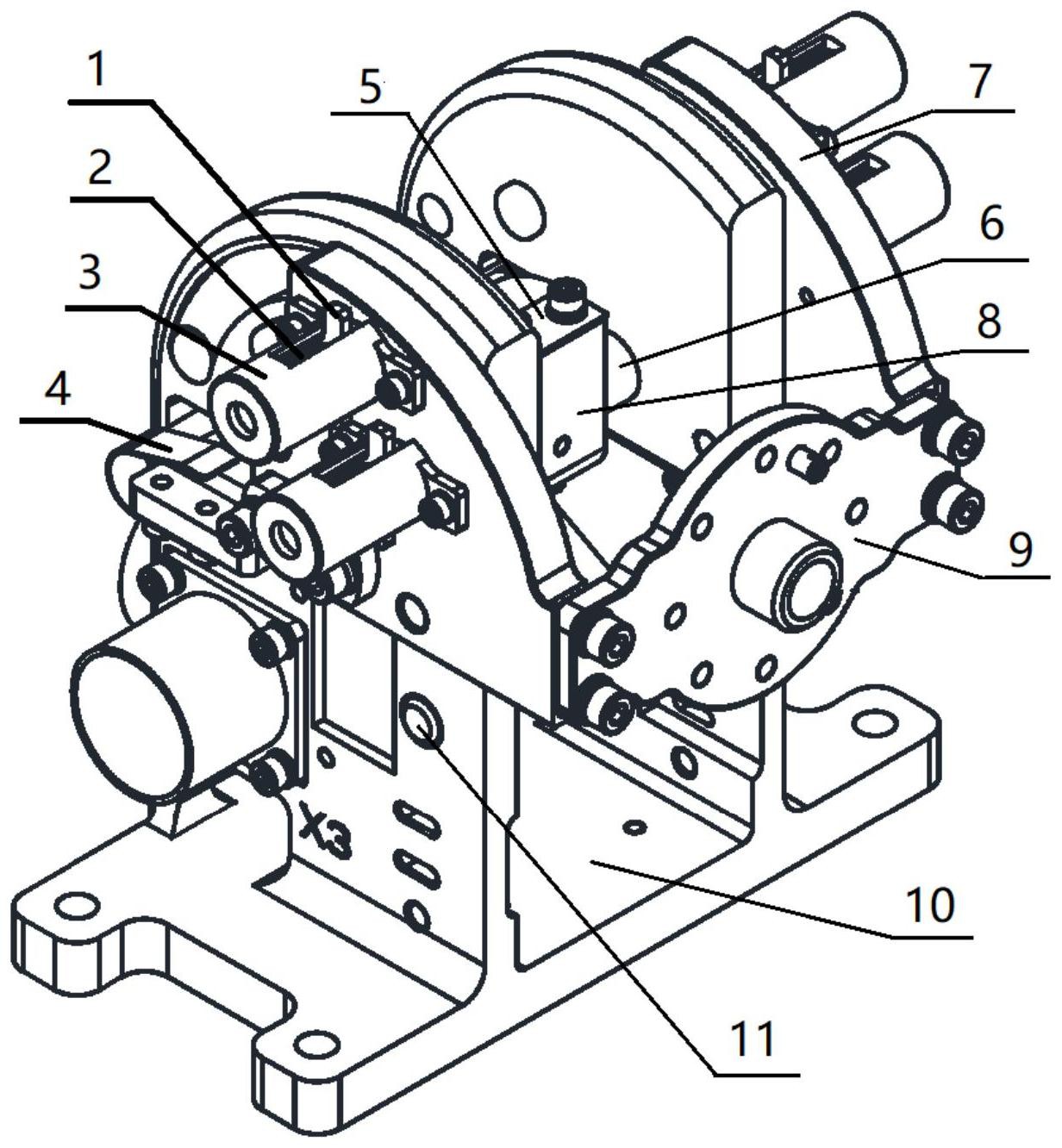 1
2
3
4
5
7
6
8
9
X3
10
11