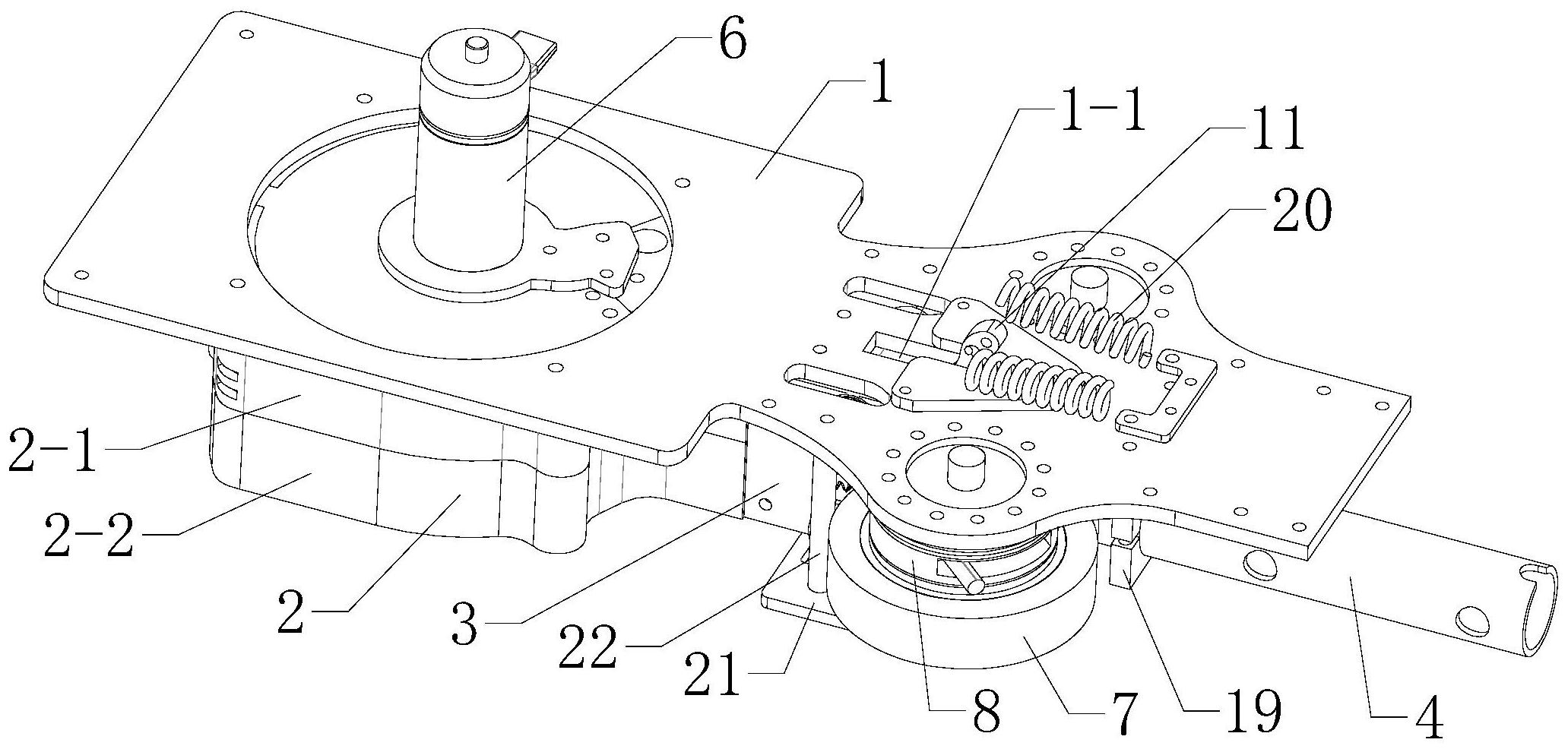 6
1
1-1
11
20
2-1
2-2
2
3
22
21
8
7
19
4