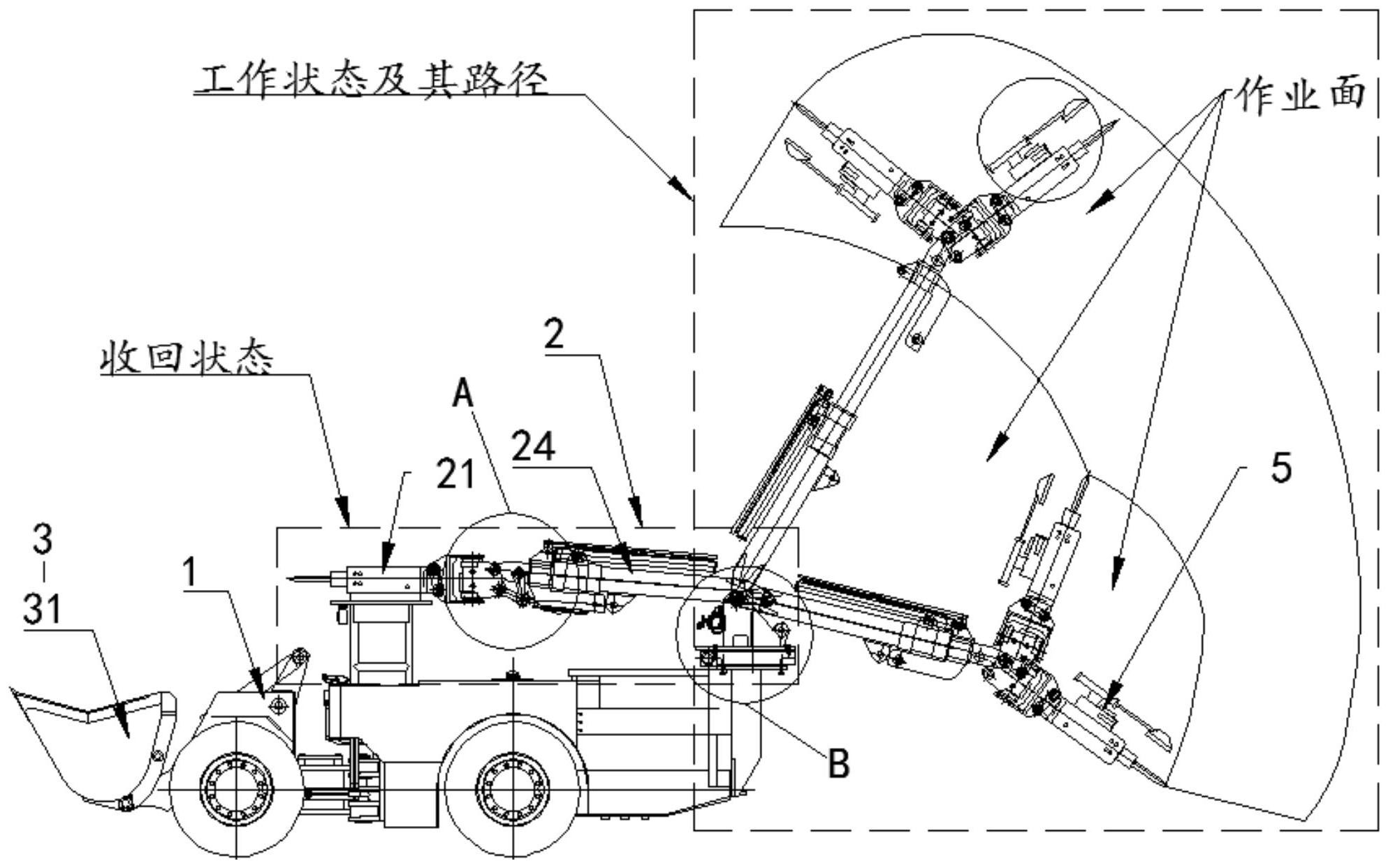 工作状态及其路径

作业面

收回状态

2

A

24

21

5

3

31

1

B