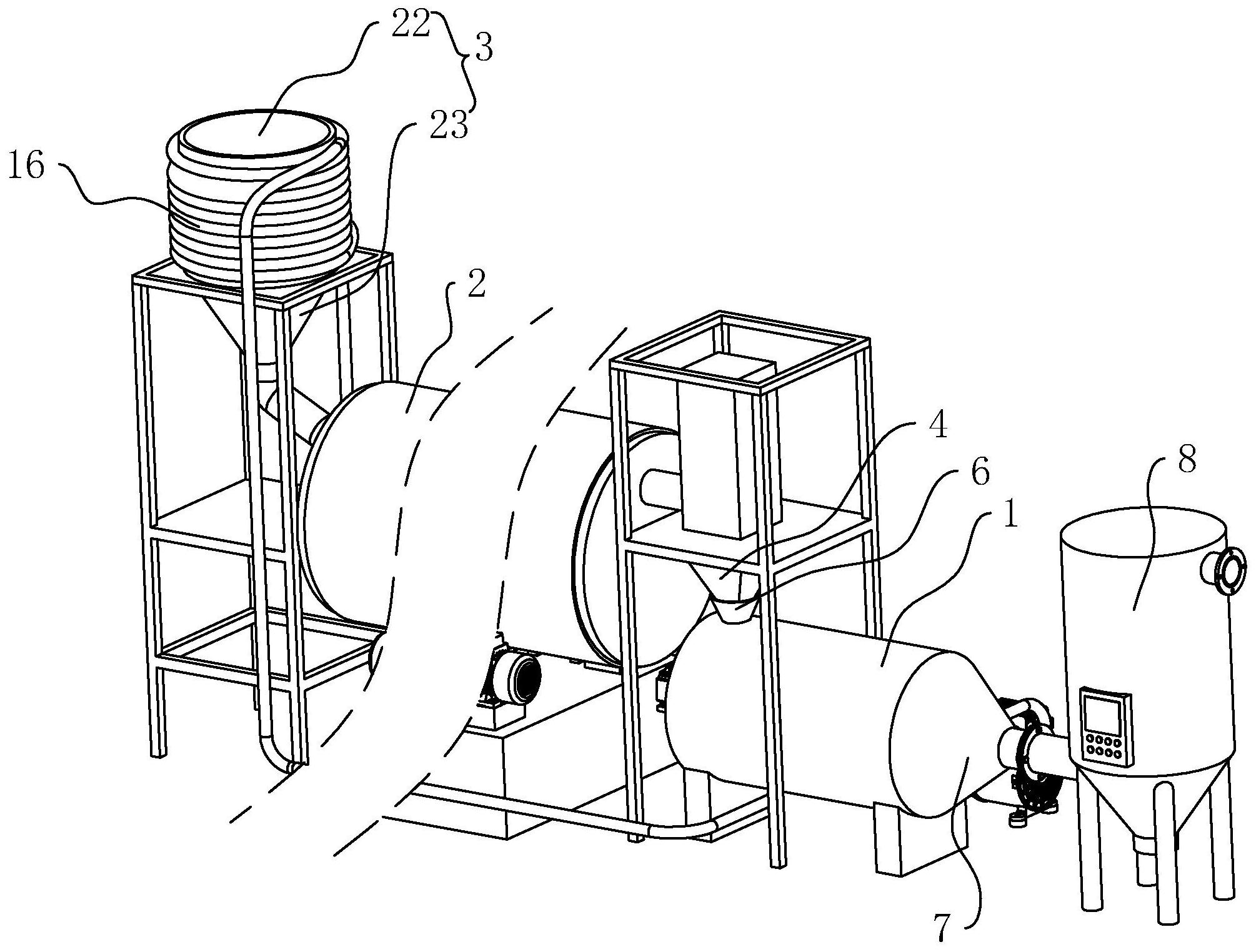 22
3
23
16
2
4
6
1
8
7