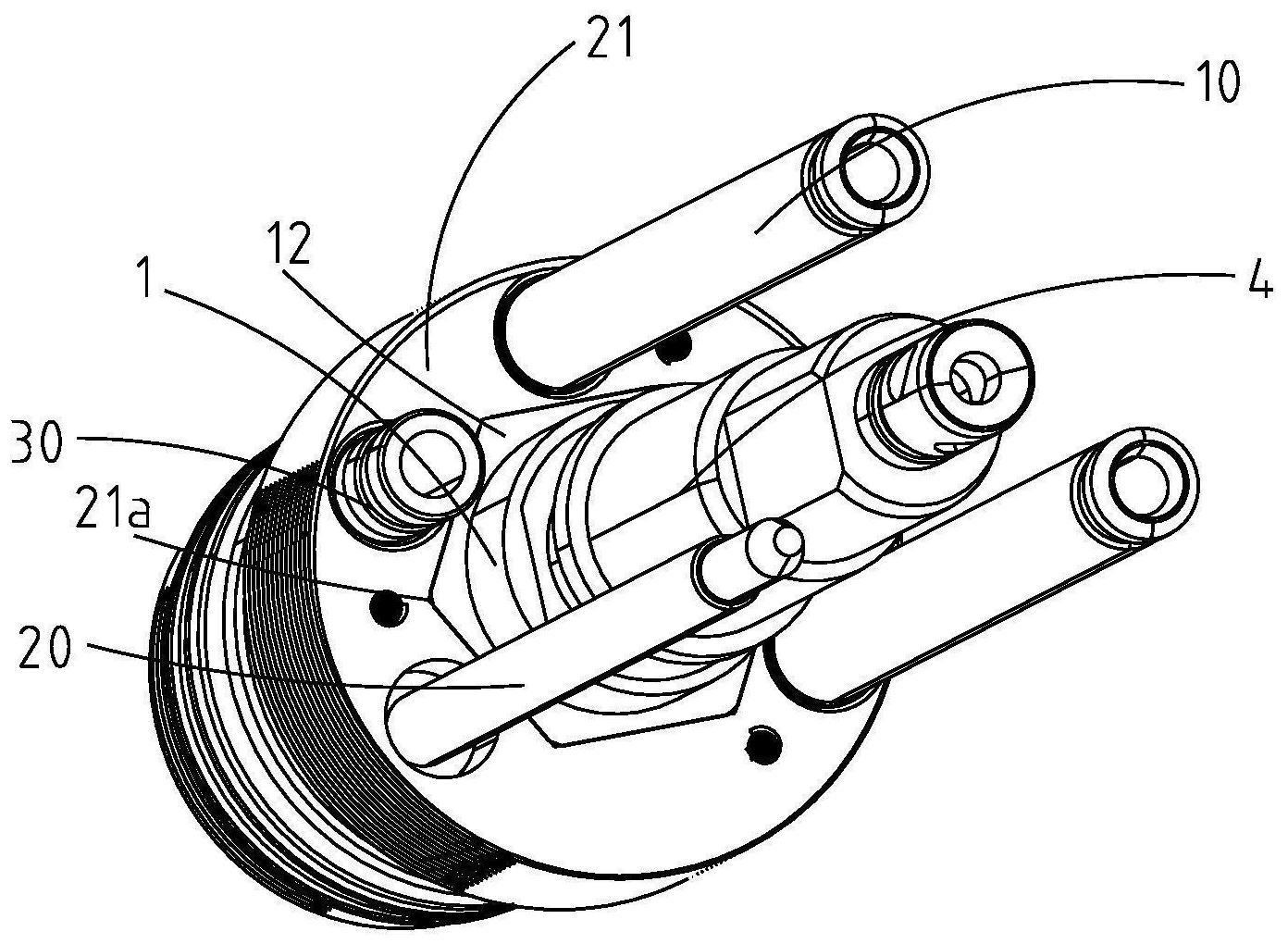 21
10
12
1
4
30
21a
20