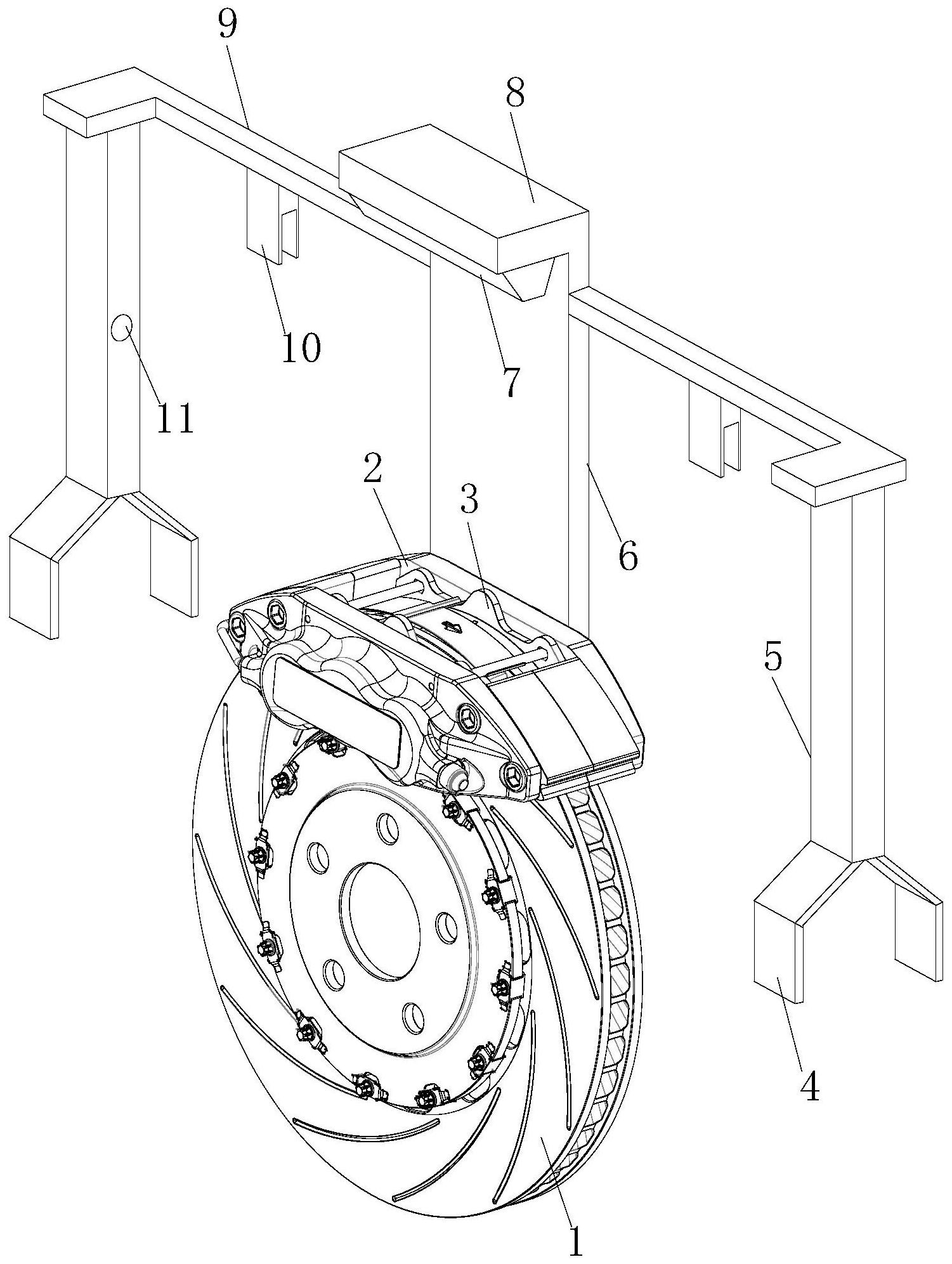 9
8
10
7
11
2
3
6
5
4
1