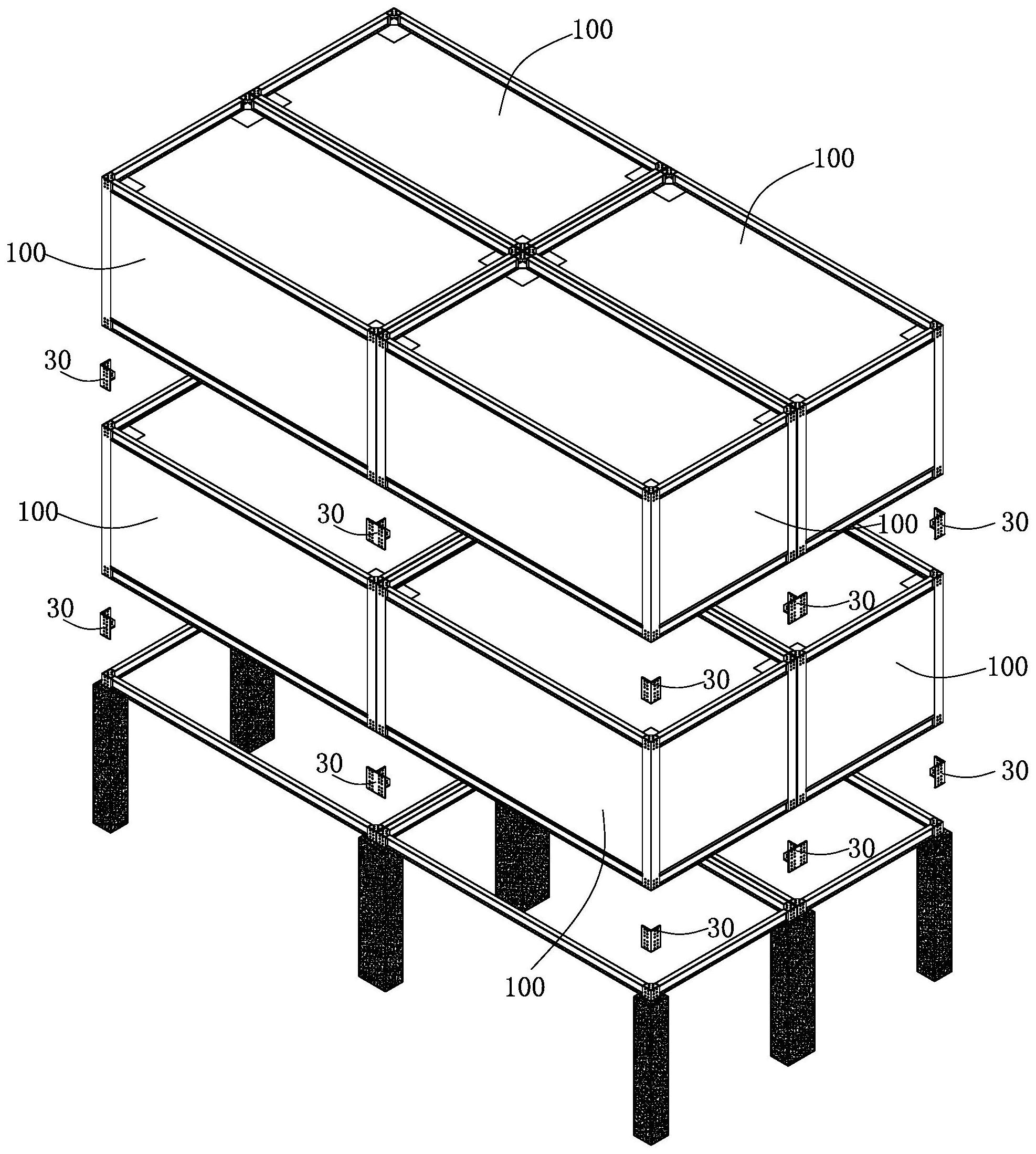 100
100
100
30
100
30
100
30
30
30
30
100
30
30
30
30
100