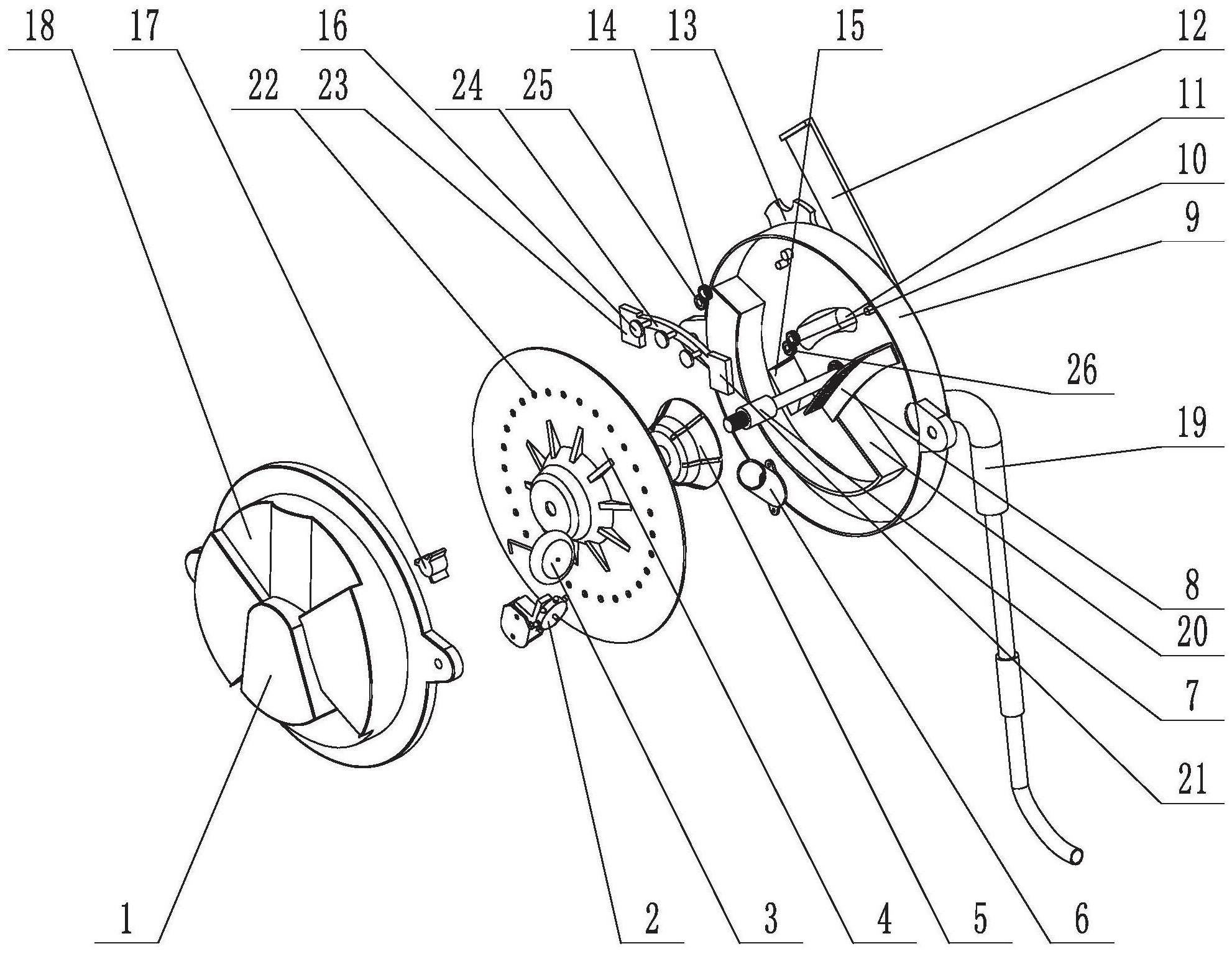 18 17 16 14 13 15 12
22 23 24 25
11
10
9
26
19
8
20
7
21
1 2 3 4 5 6