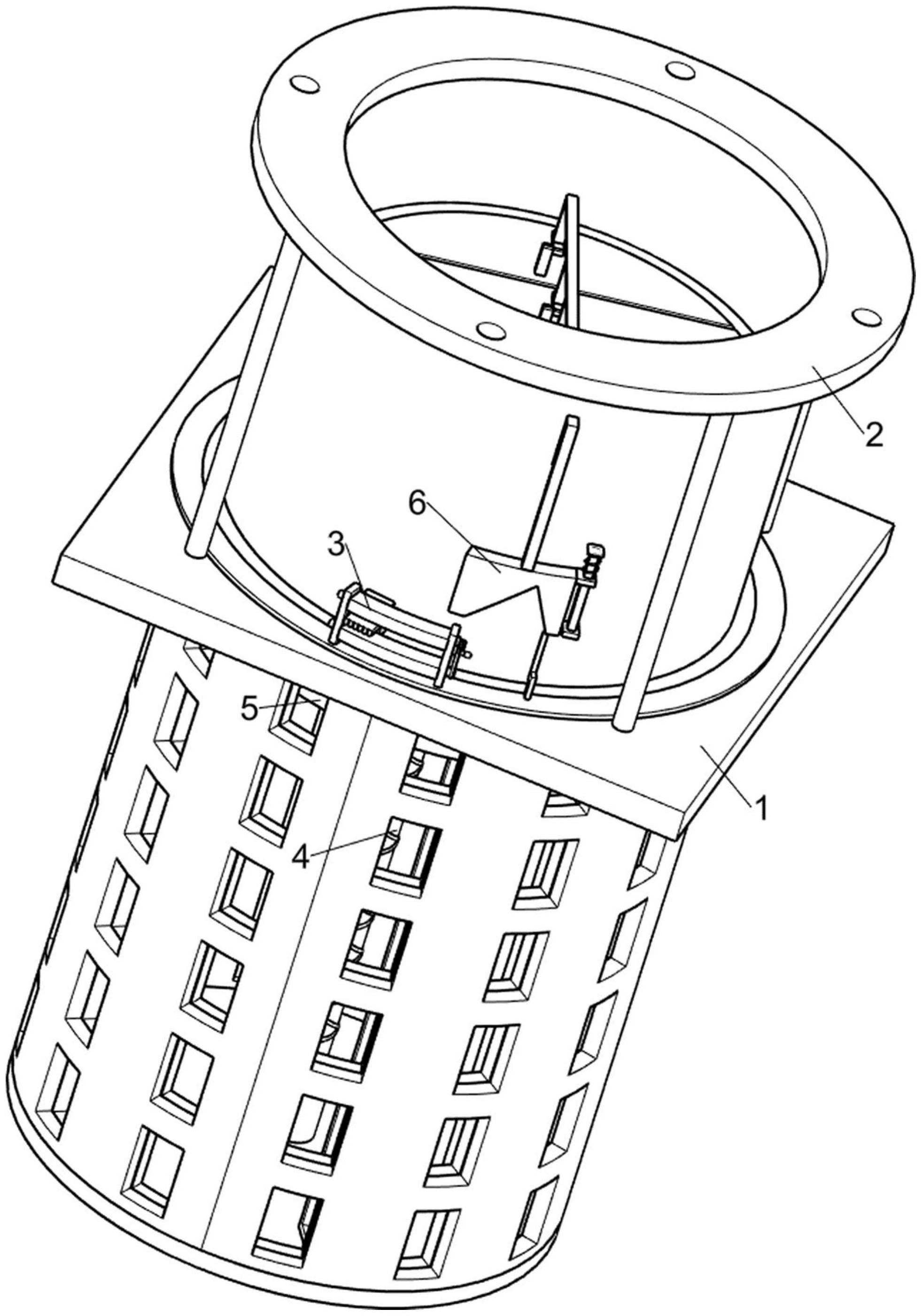 2
6
3
5
1
4