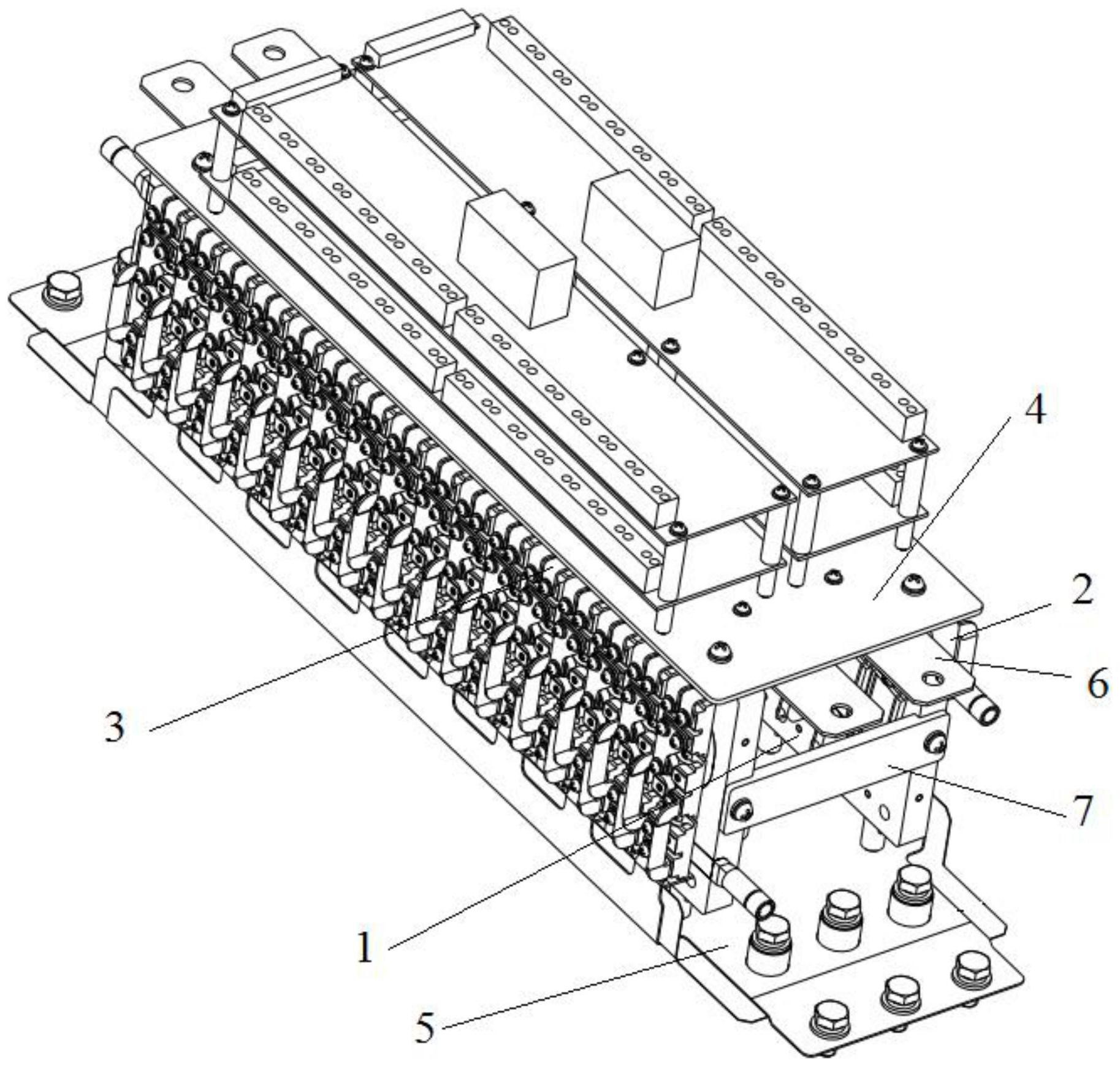 4
2
6
3
7
1
5