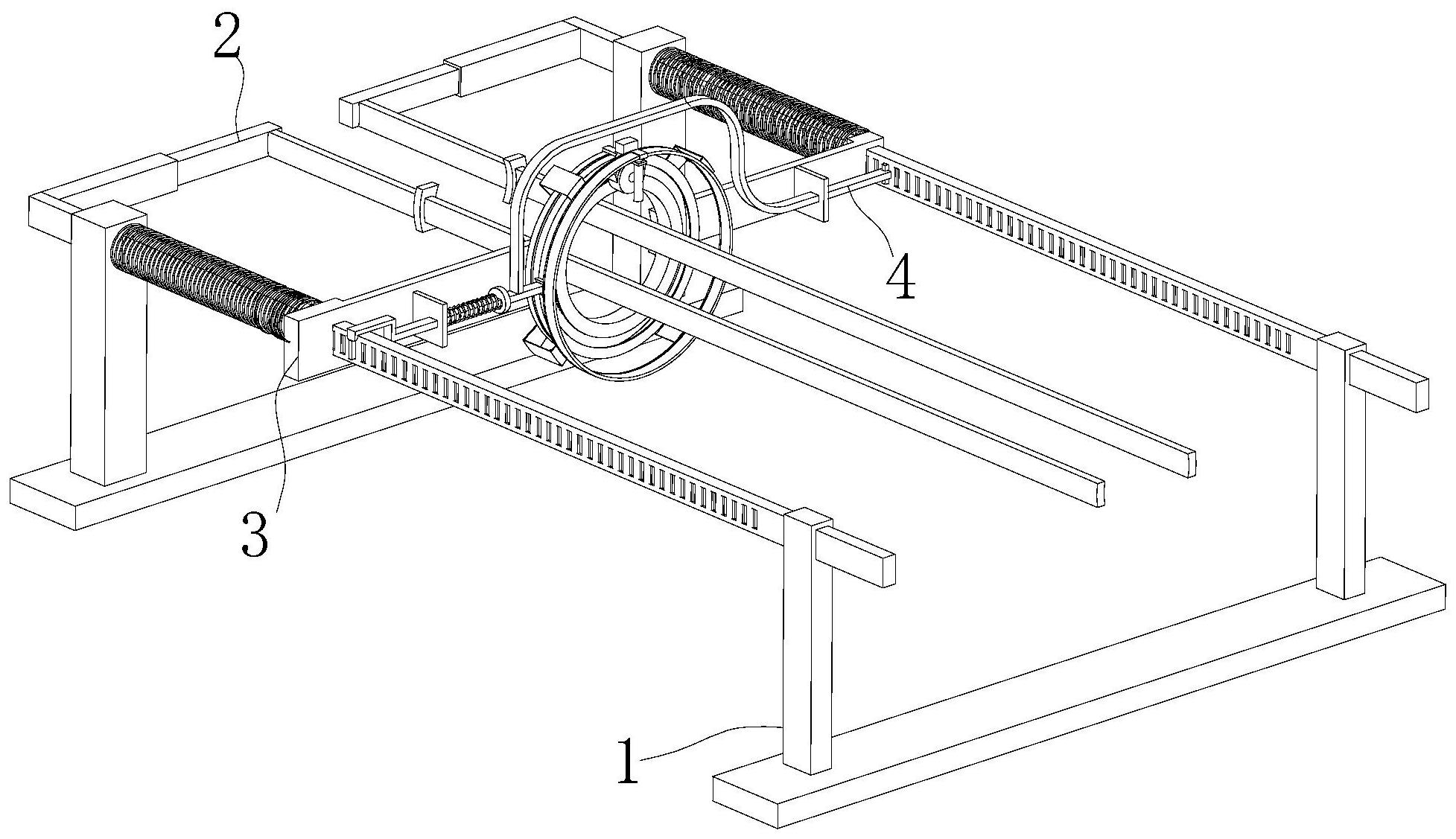 2
4
3
1