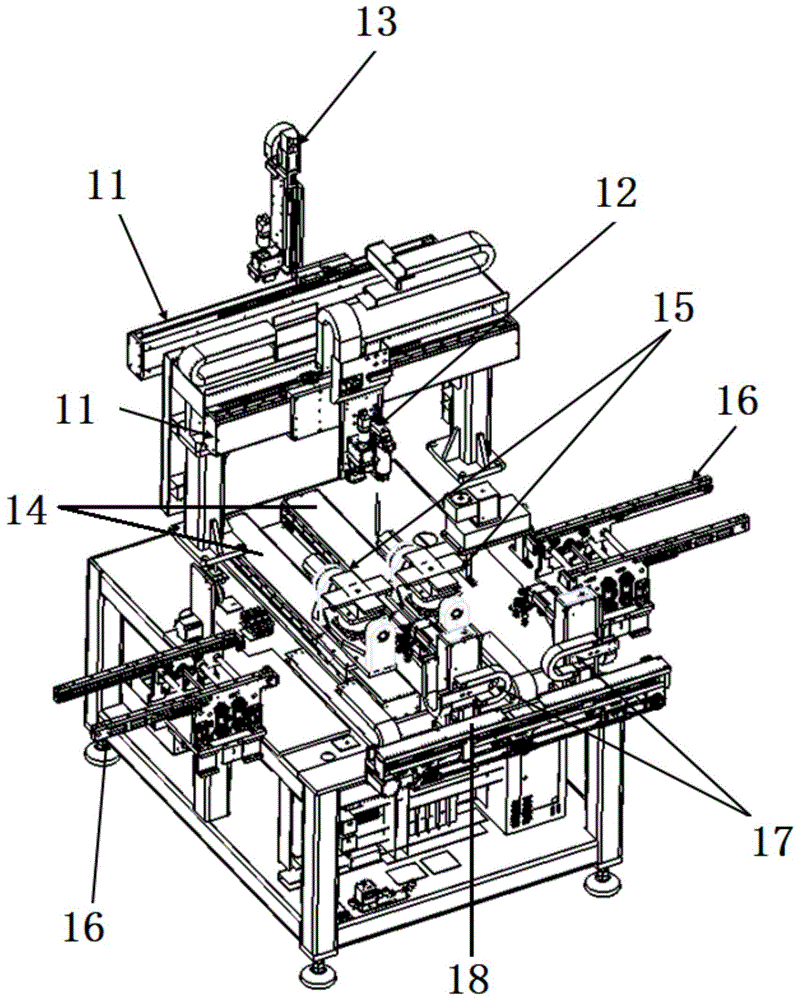 13
11
12
15
11
16
14
17
16
18