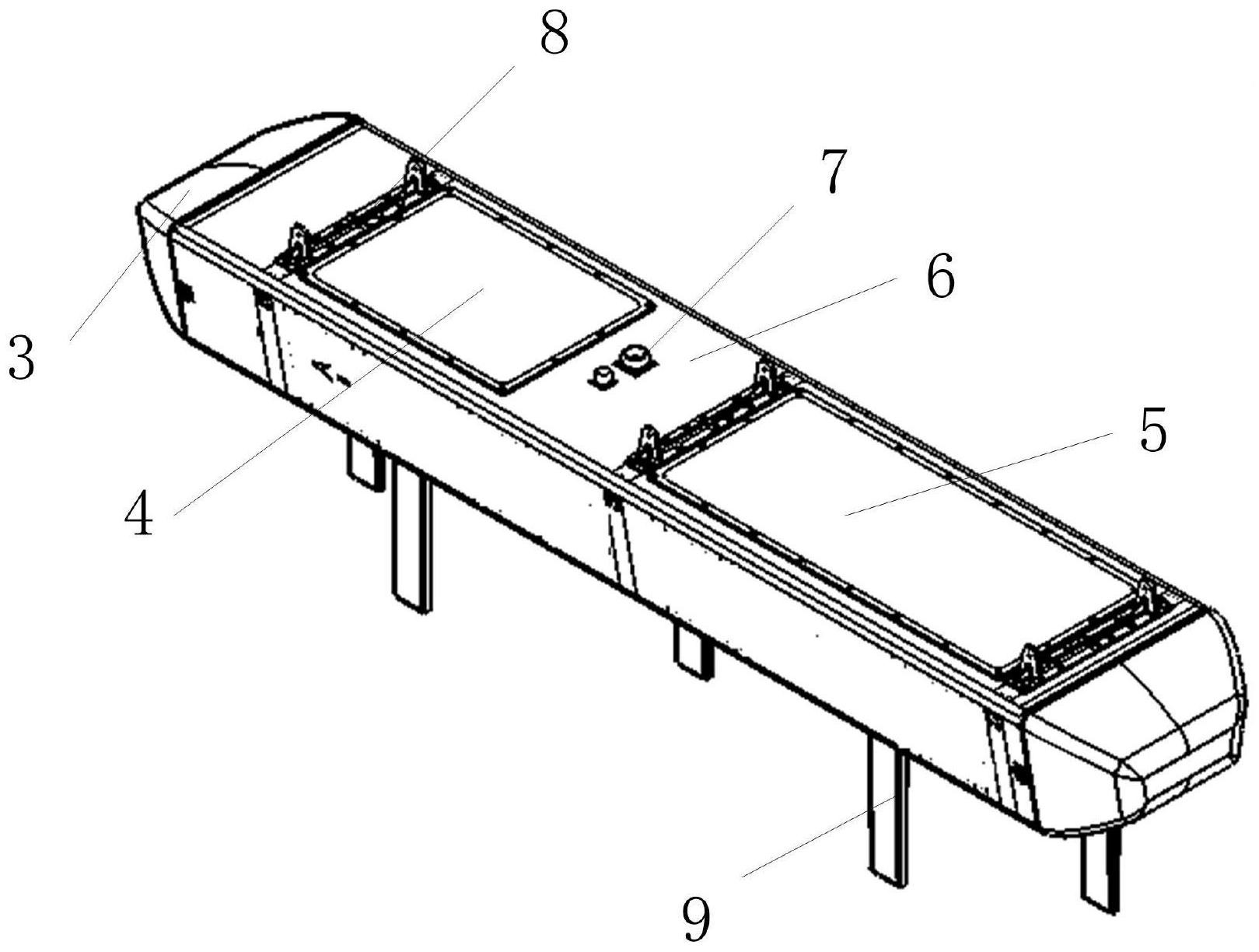 8
7
6
3
5
4
9