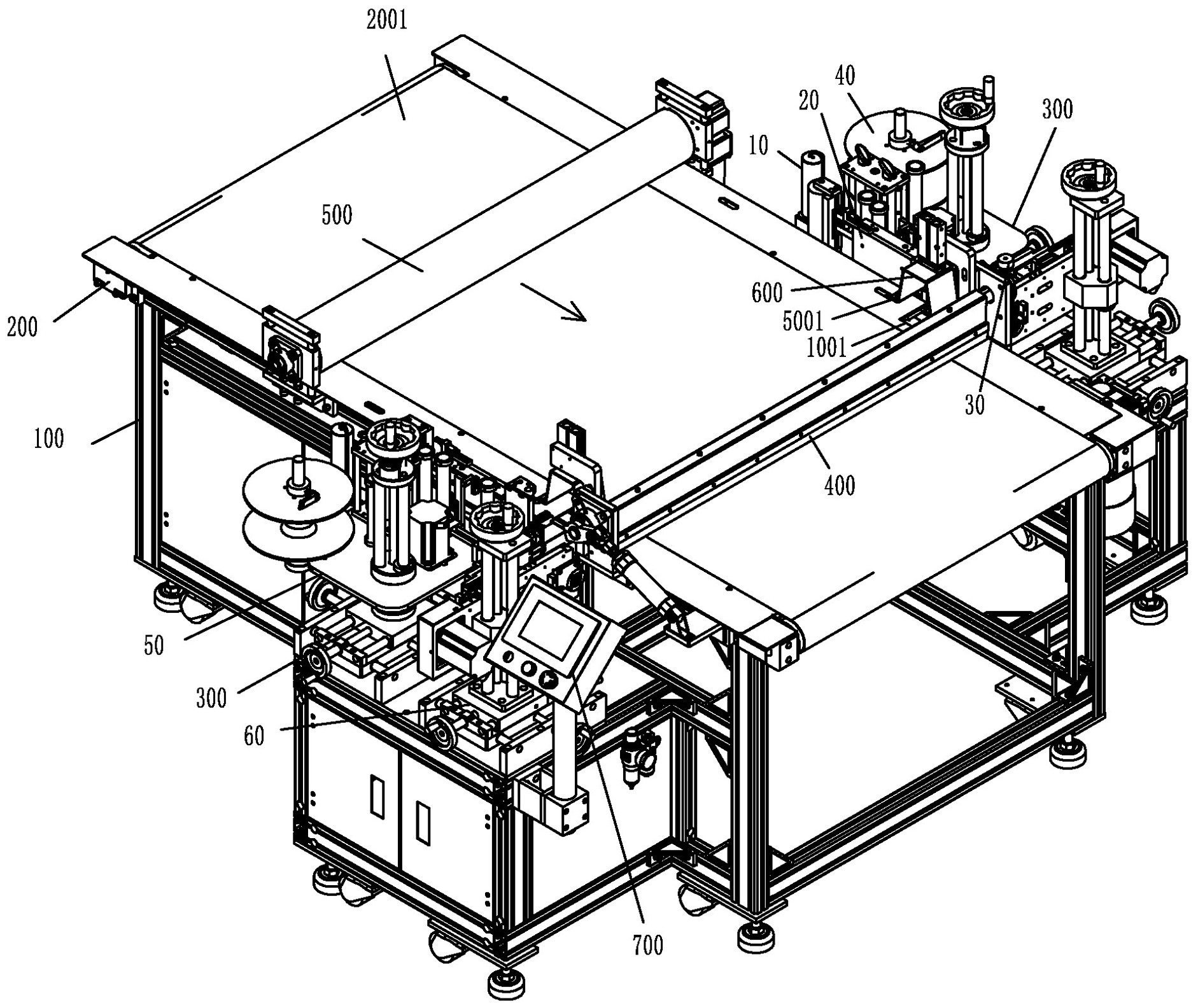 2001

40
20
300
10

500

600
5001
1001
200

30

100

400

50

300

60

700