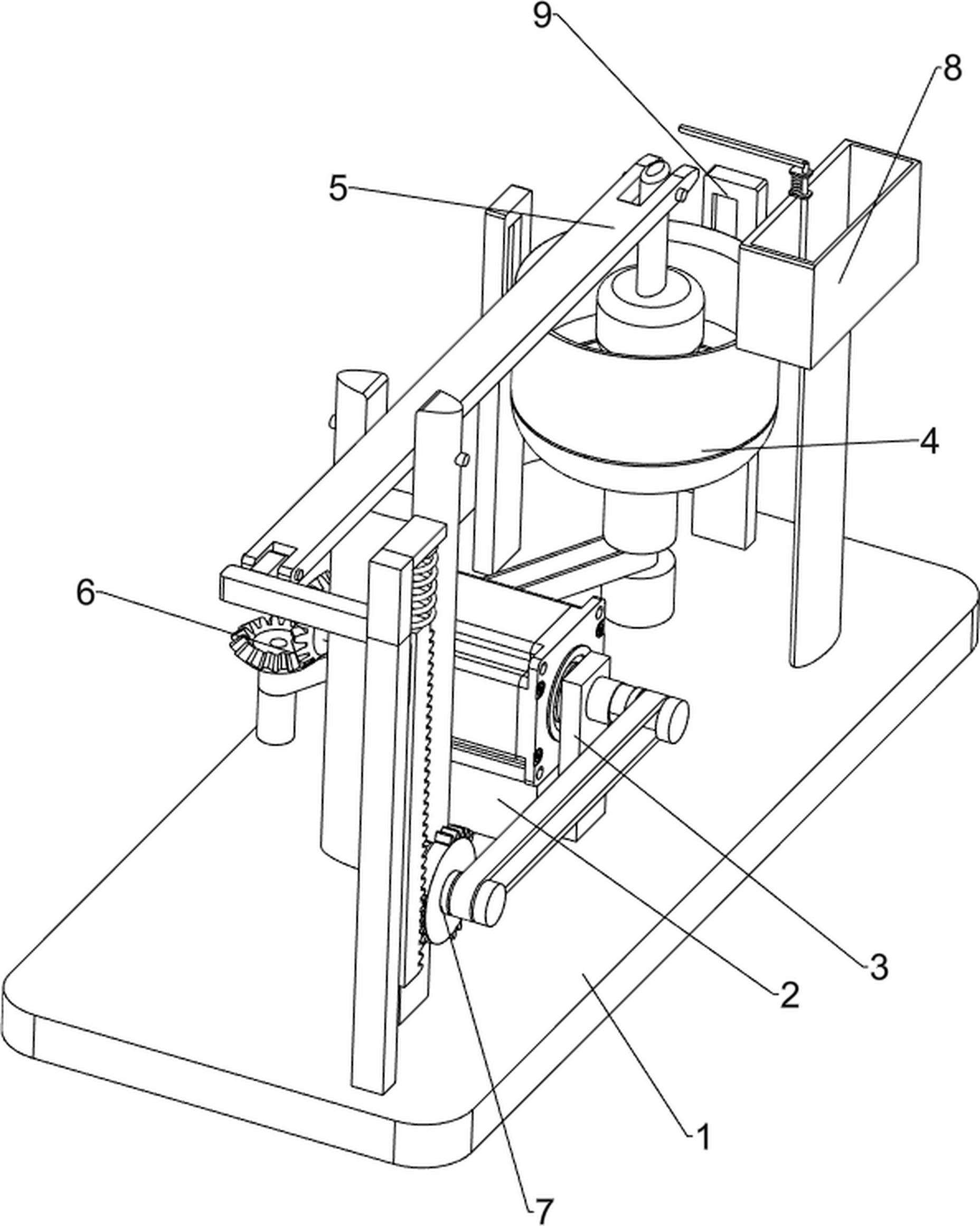 9
8
5
4
6
3
2
1
7