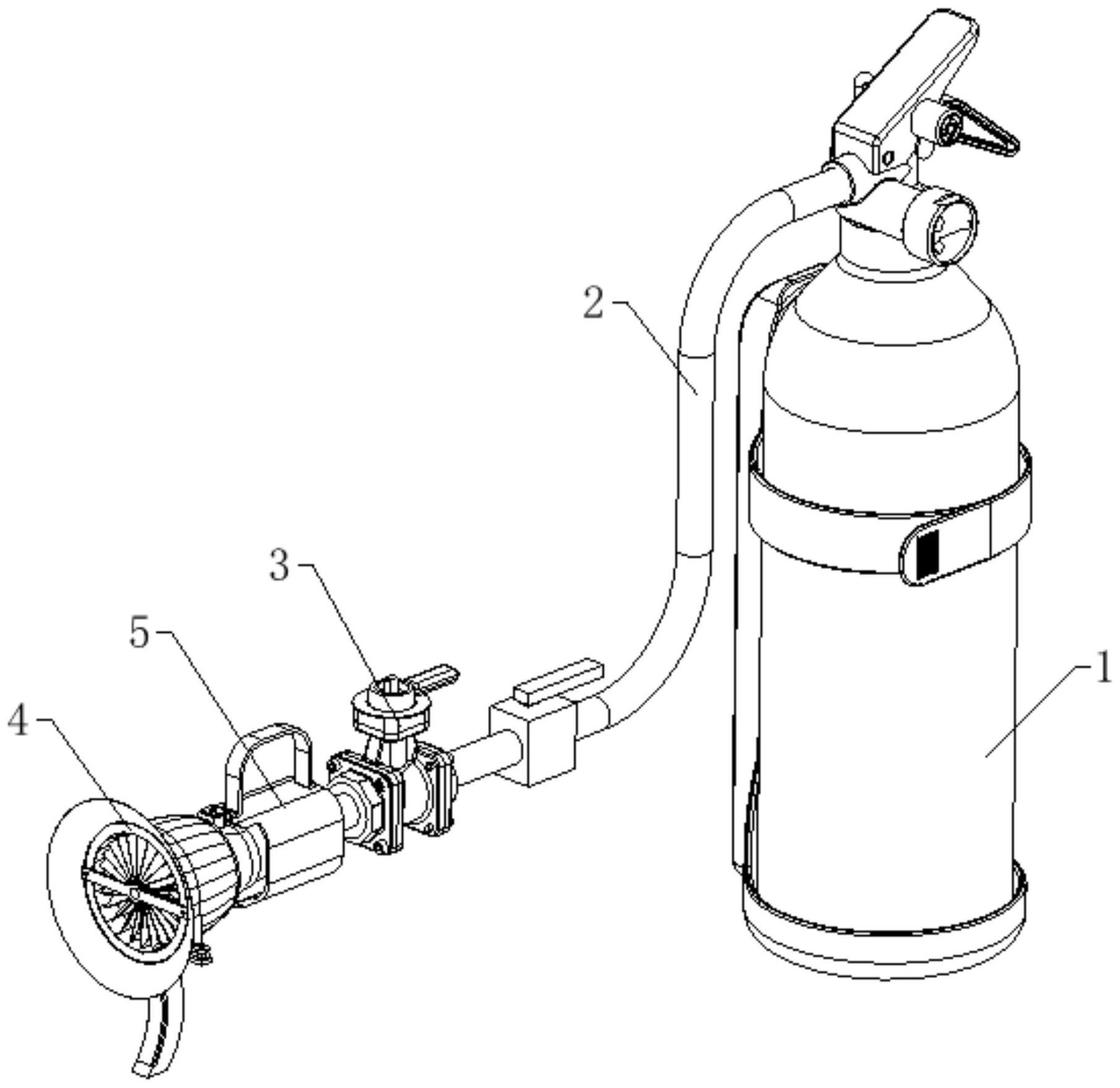 2
3
5
4
1